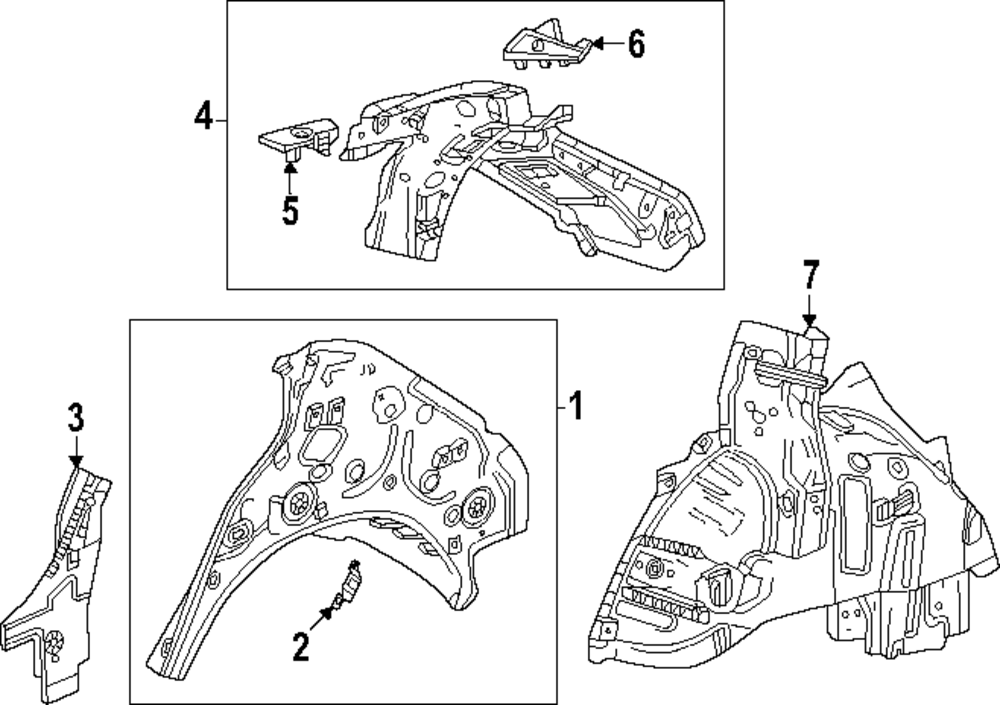 4
6
5
7
3
1
2