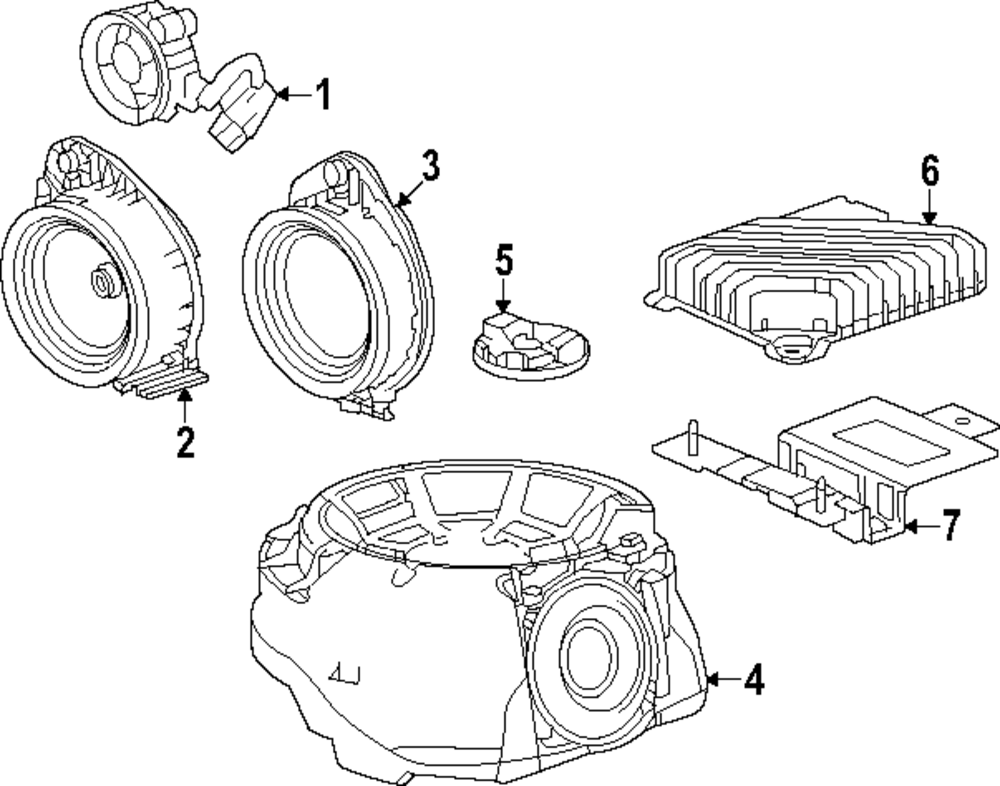 1
3
6
5
2
7
4