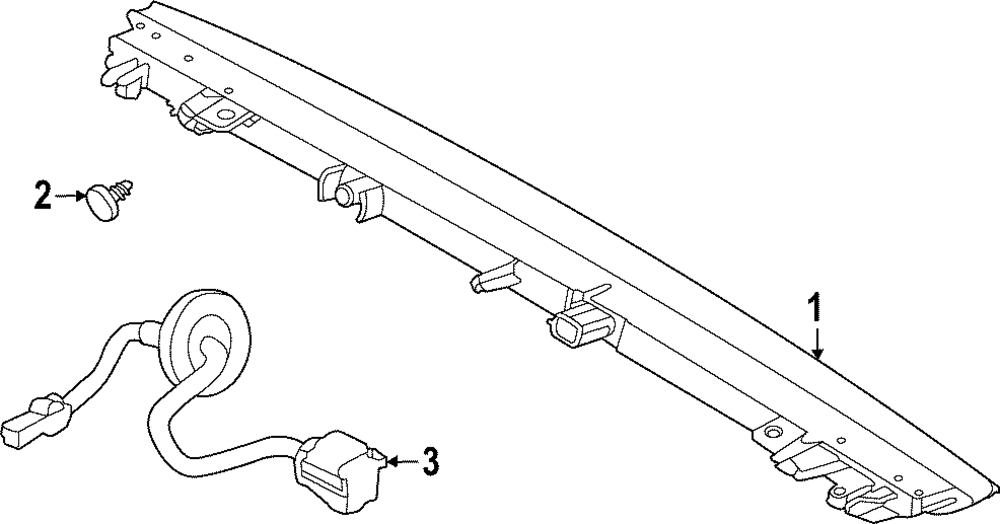 2

1

3