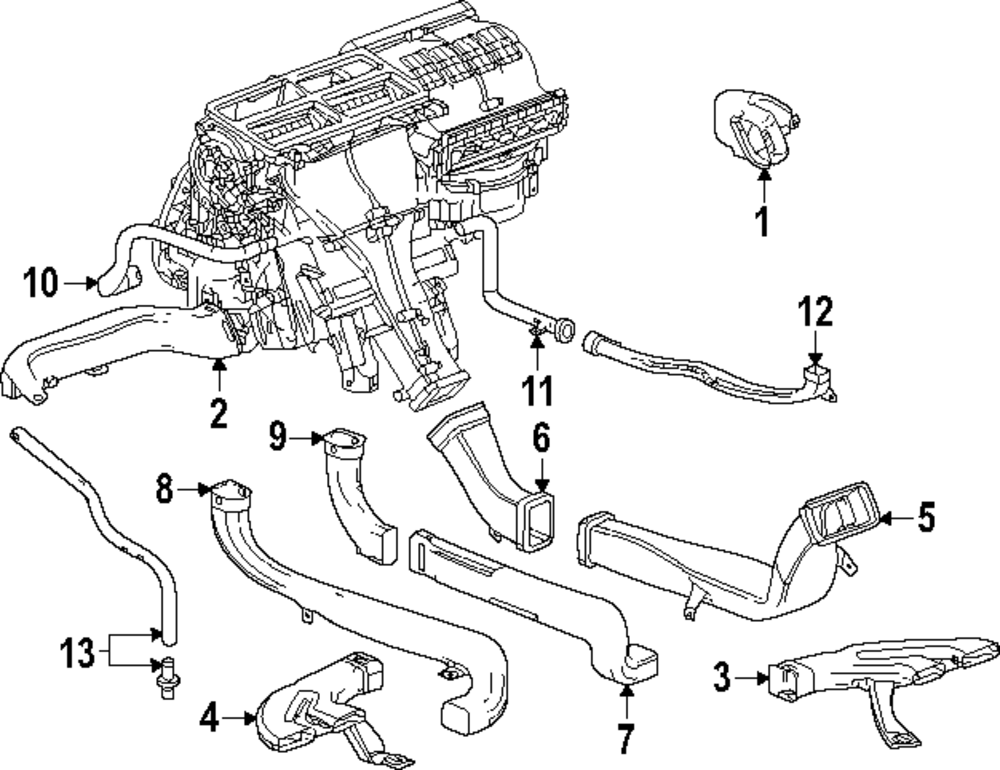 1
10
12
2
11
9
6
8
5
13
3
4
7