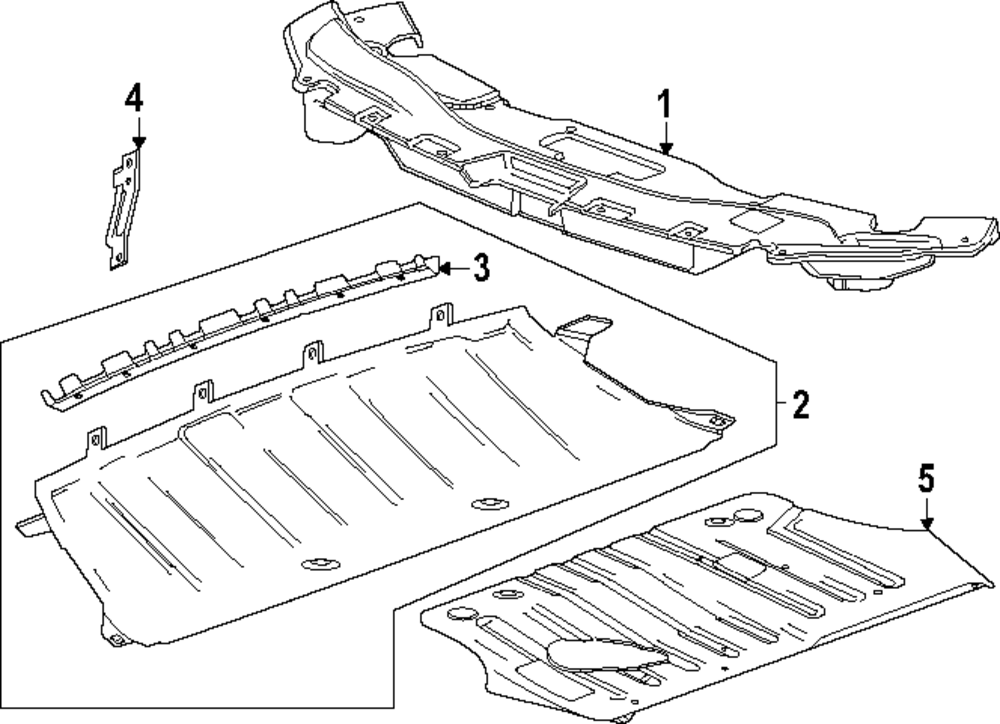 4
1
3
2
5