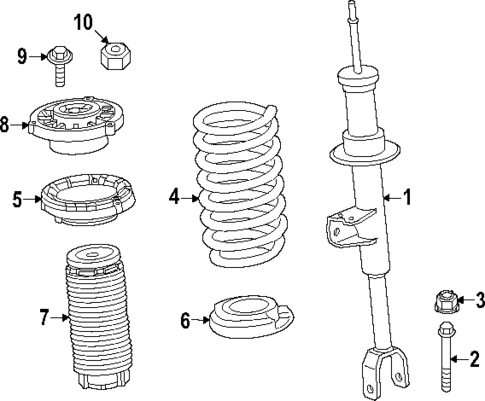 10
9
8
5
4
1
7
6
3
2