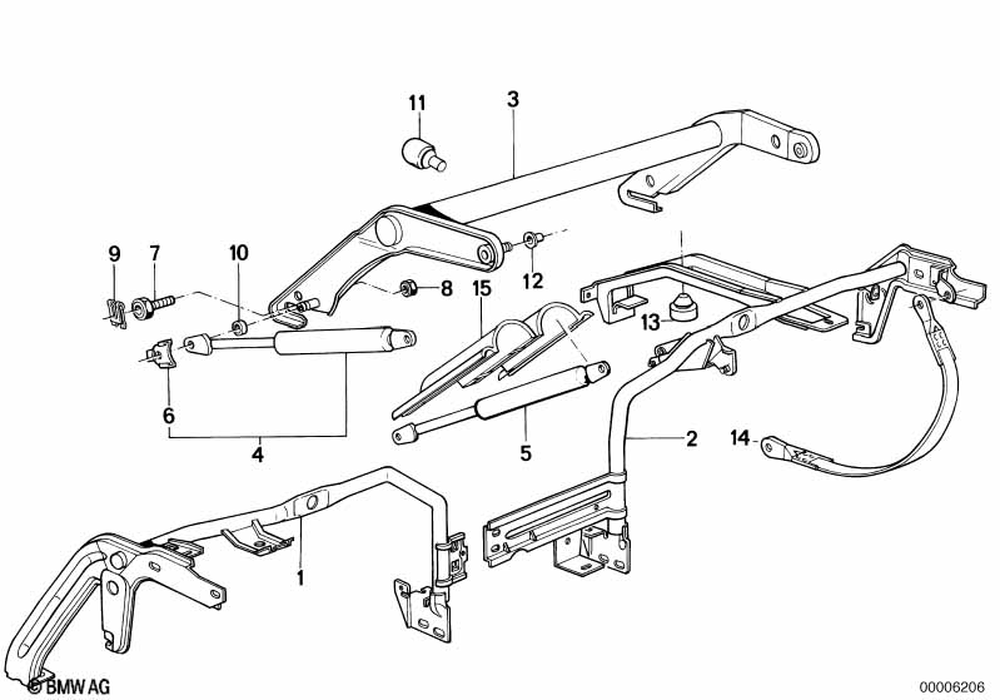 11
3
9
7
10
8
12
15
13
6
4
5
2
14
1
© BMW AG
00006206