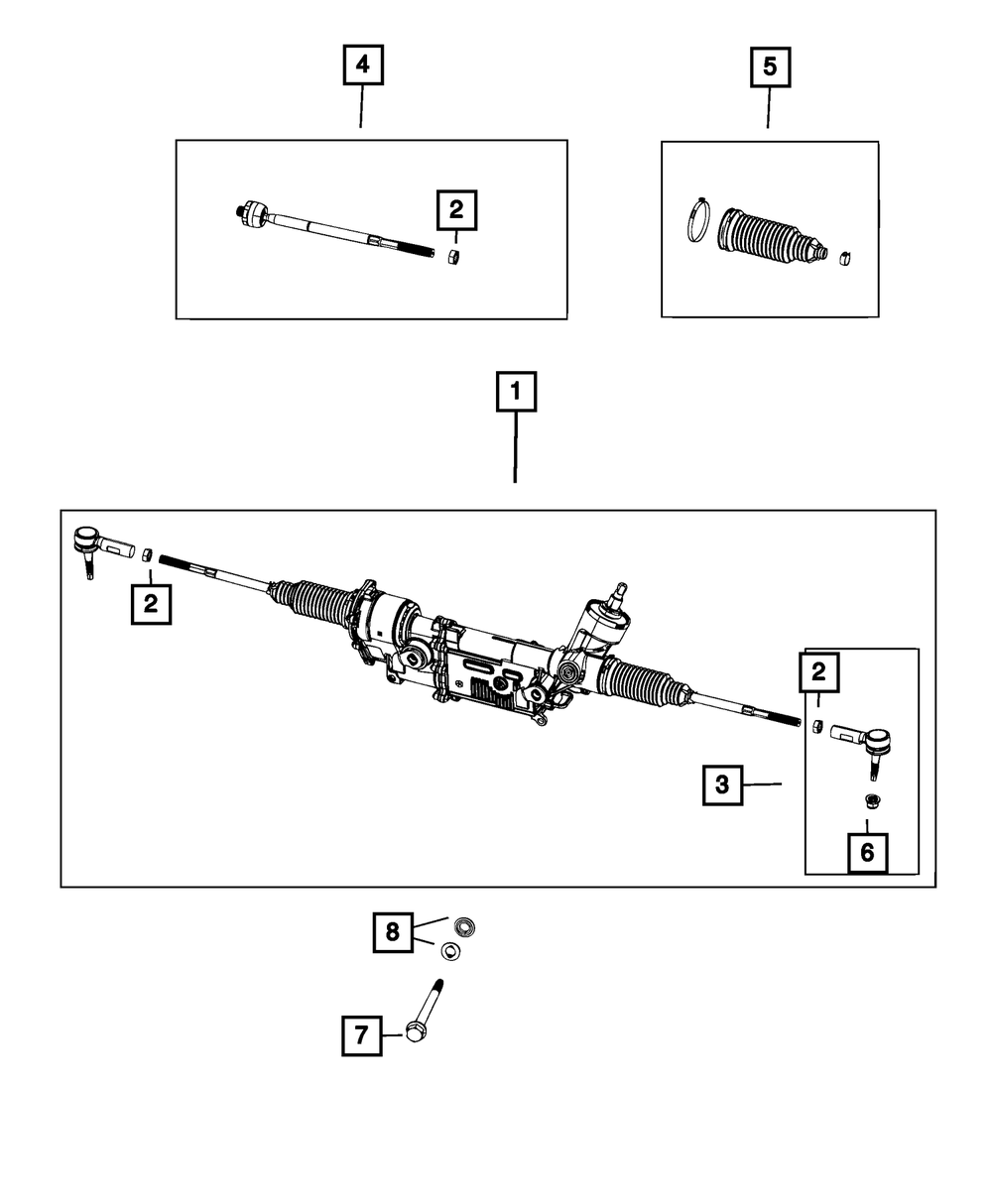 4
5
2
1
2
2
3
6
8
7