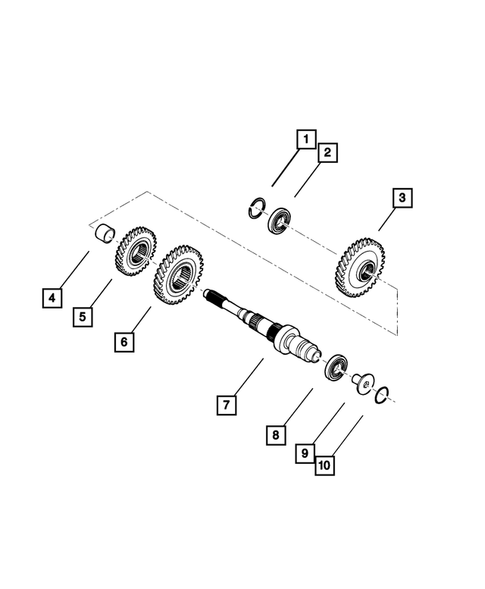 1
2
3
4
5
6
7
8
9
10