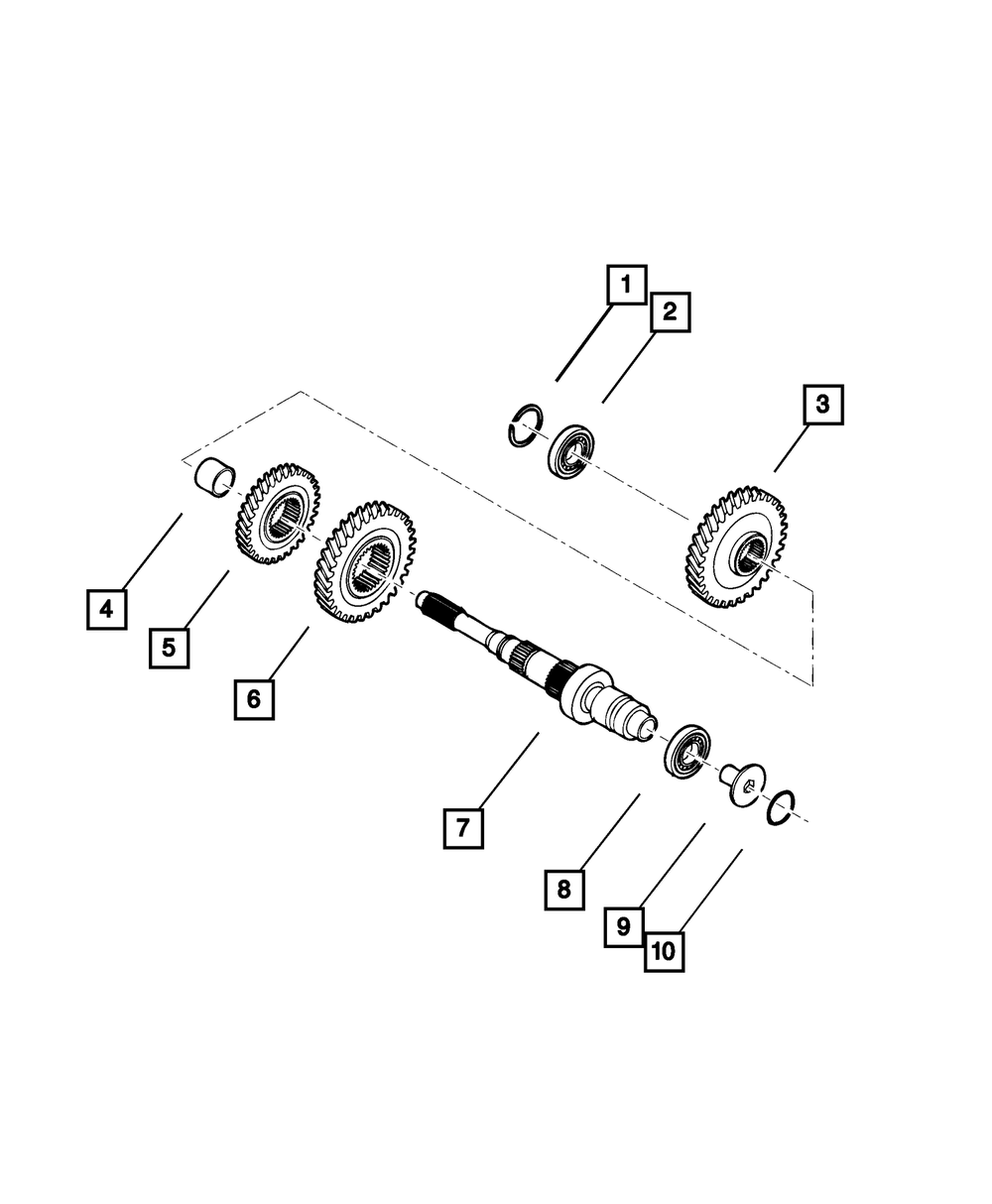 1
2
3
4
5
6
7
8
9
10