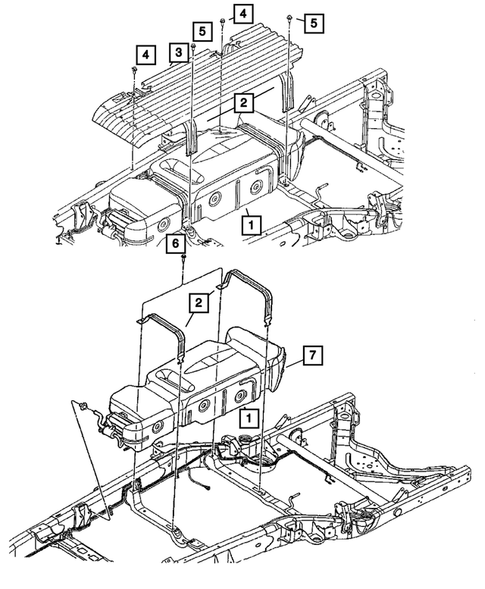 4
5
5
4
3
2
1
6
2
7
1