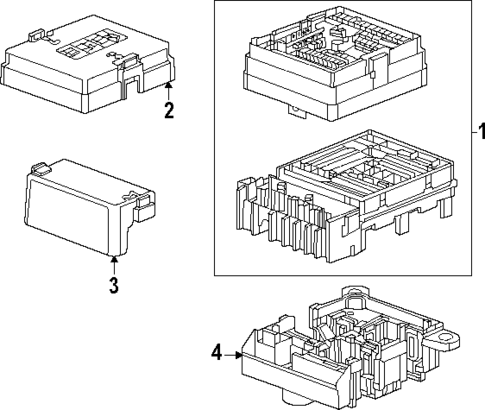 2

1

3

4