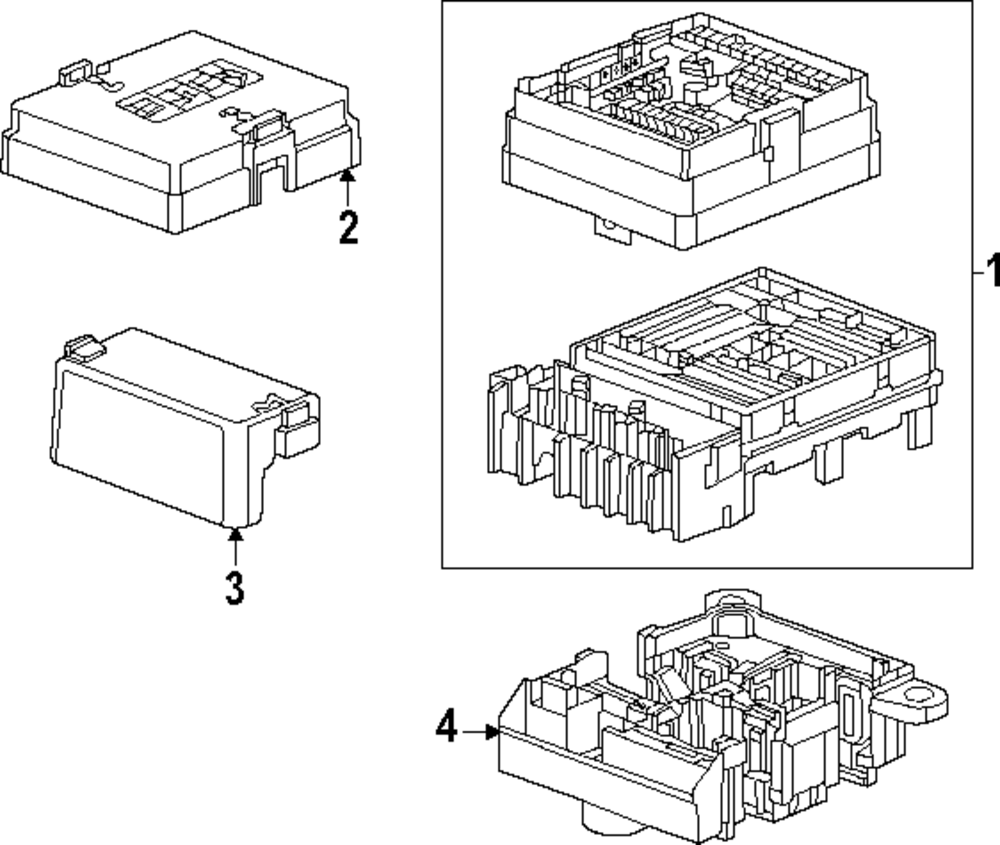 2
1
3
4