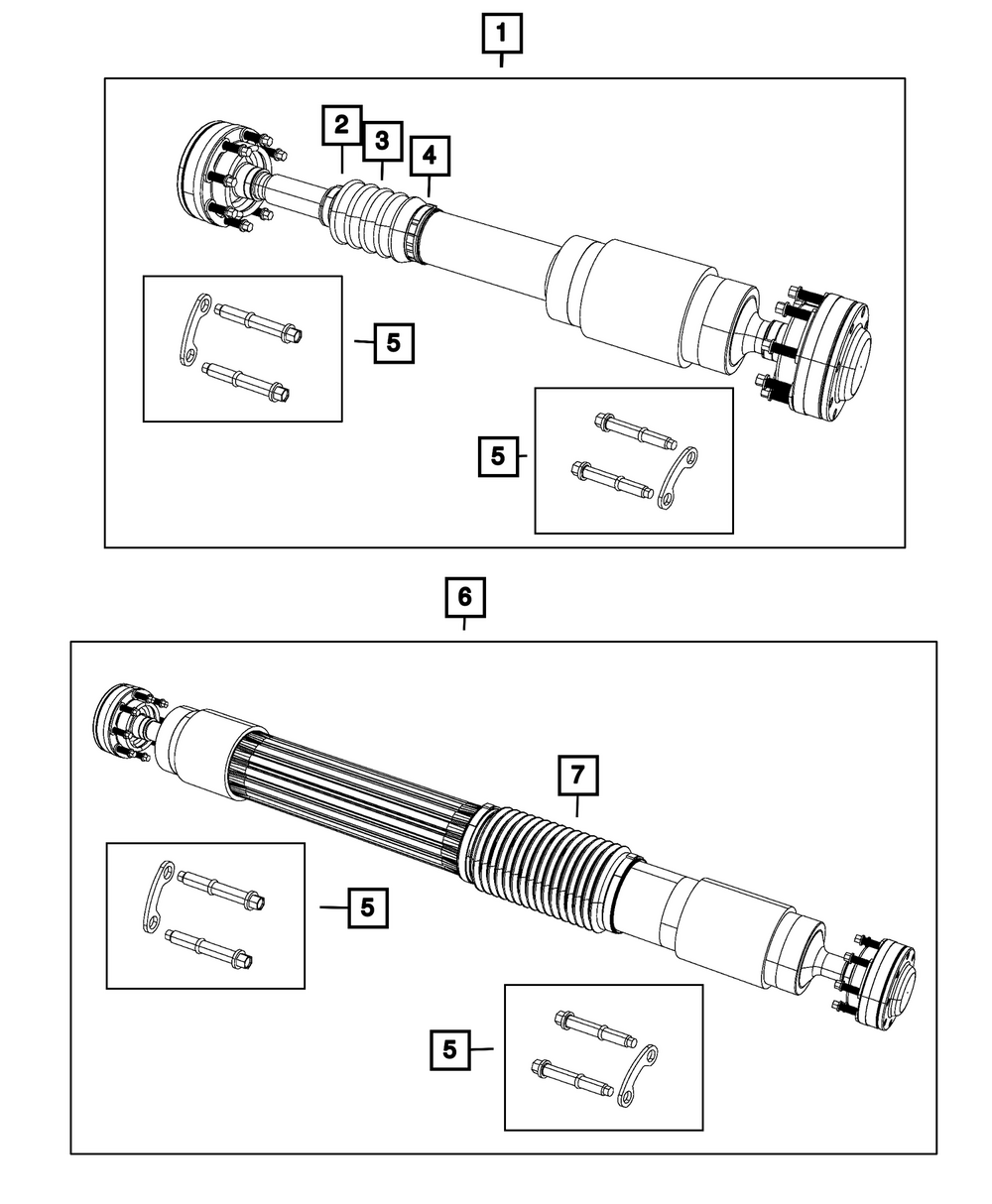 1
2
3
4
5
5
6
7
5
5