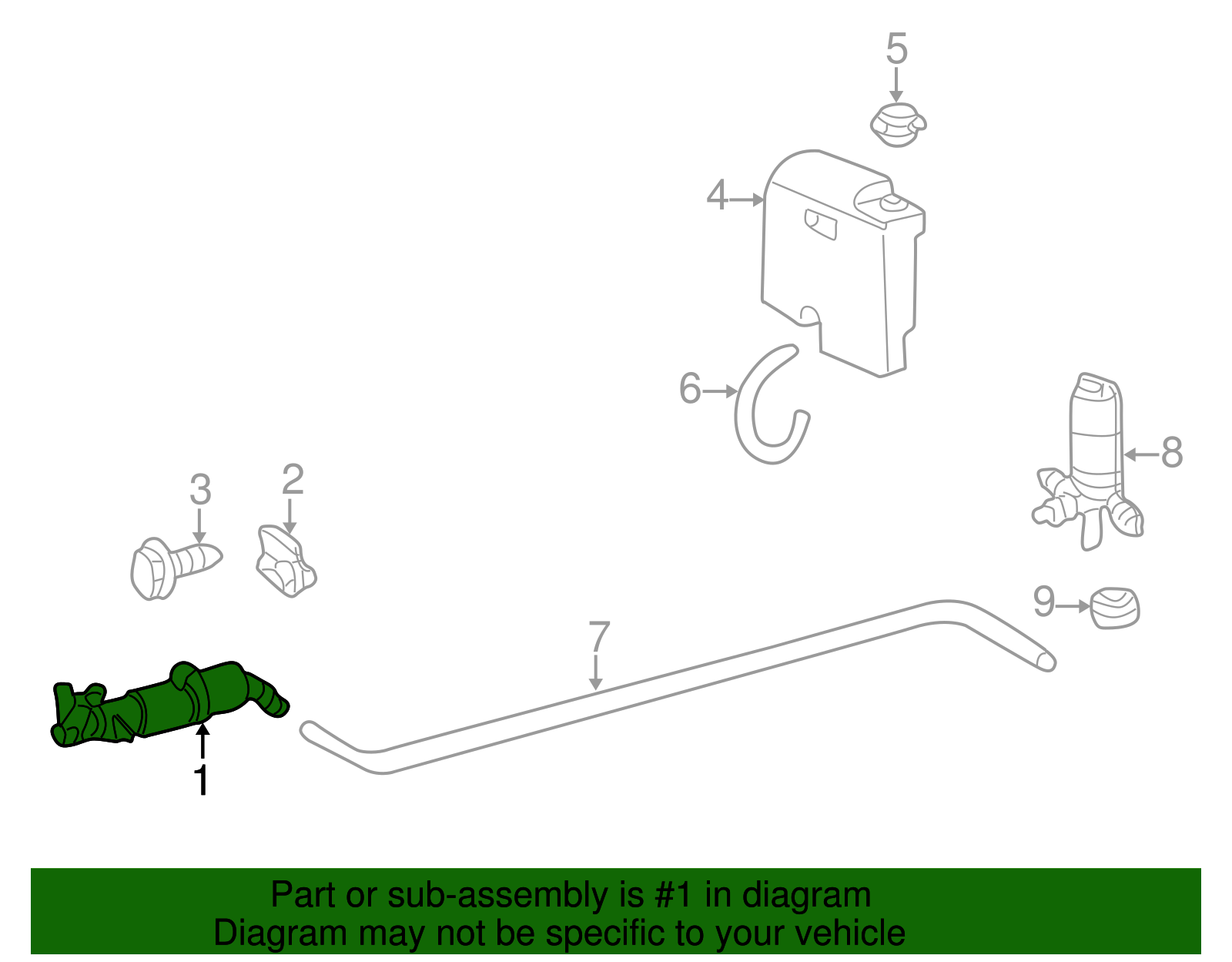 5

4

6

8

3

2

9

7

1

Part or sub-assembly is #1 in diagram
Diagram may not be specific to your vehicle