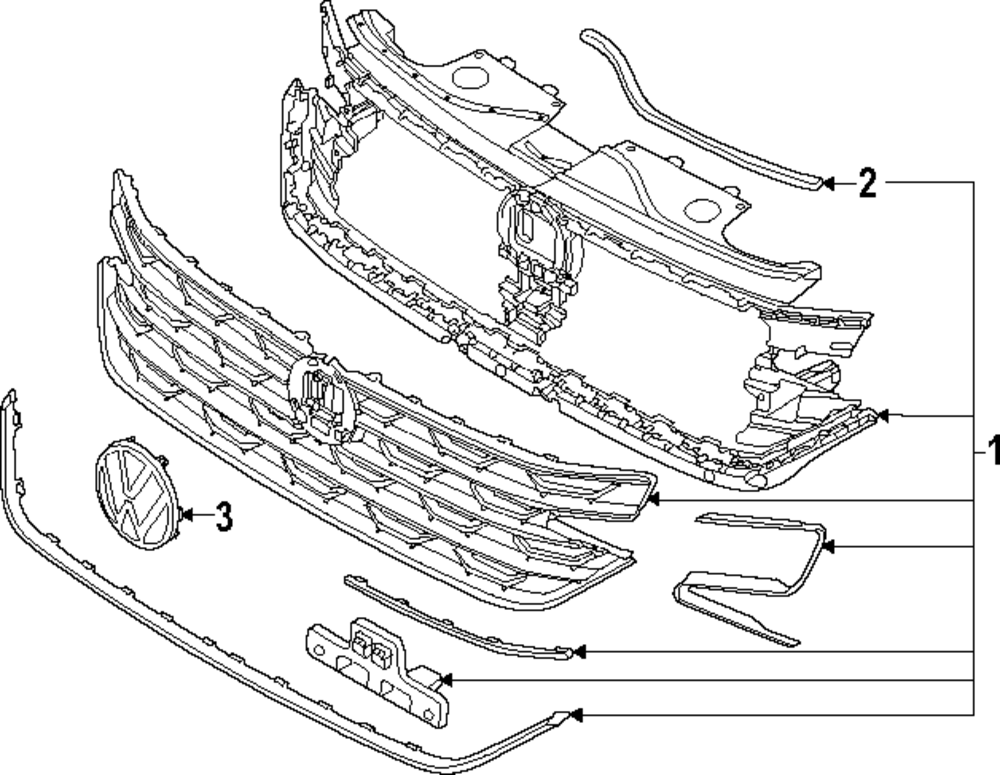 2
1
3