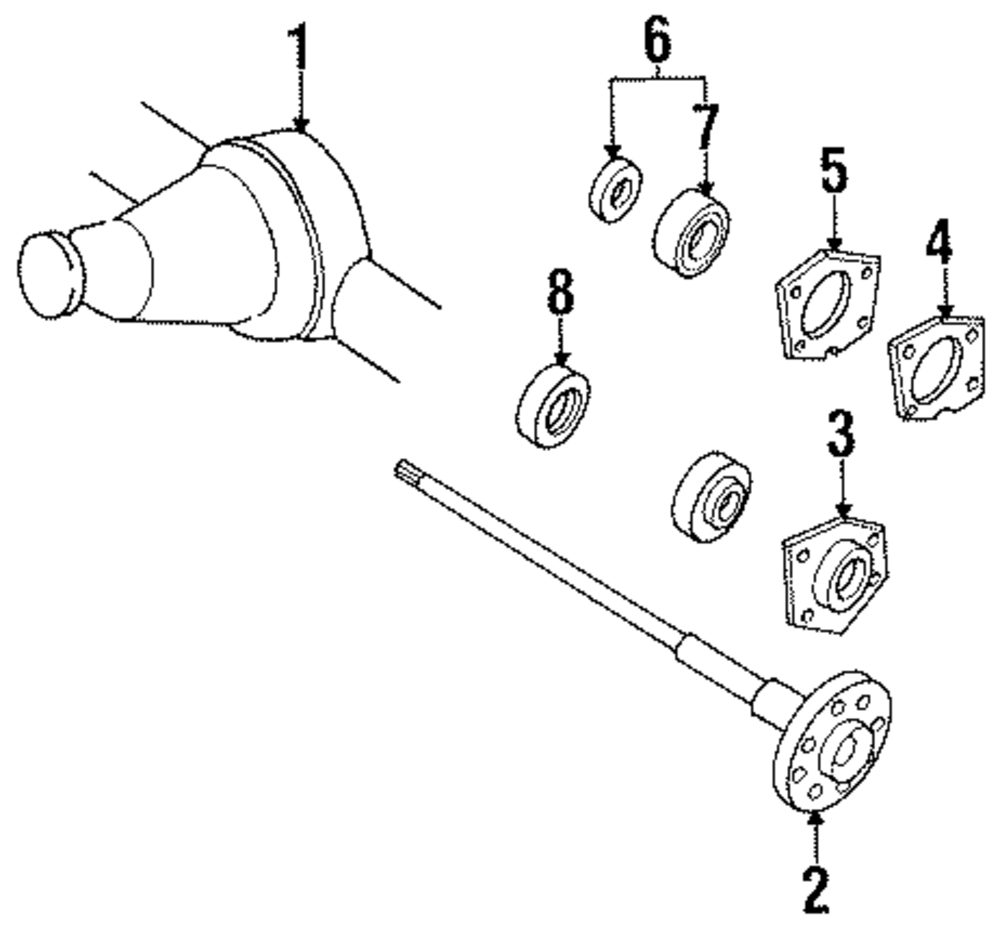 1
6
7
5
4
8
3
2