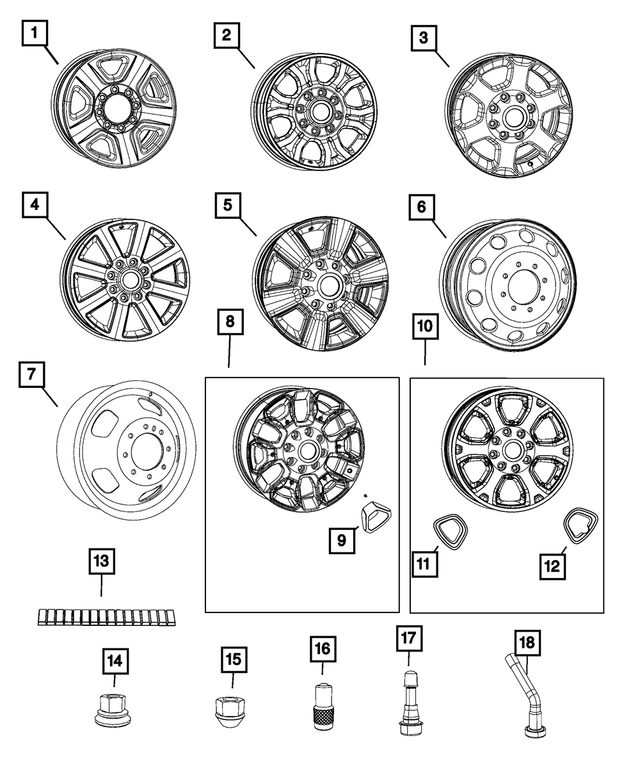 1
2
3
4
5
6
7
8
9
10
11
12
13
14
15
16
17
18