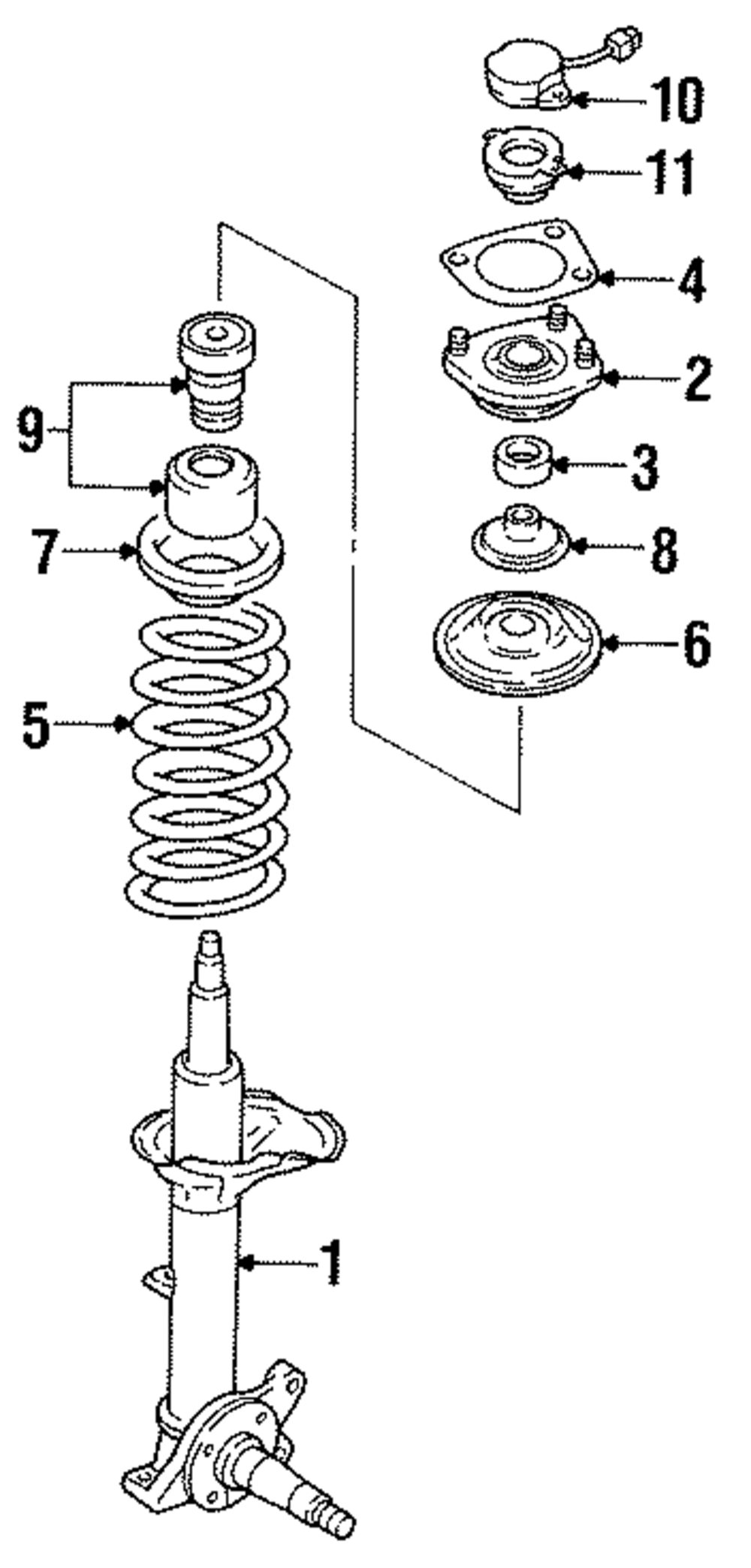 10
11
4
2
9
3
7
8
6
5
1