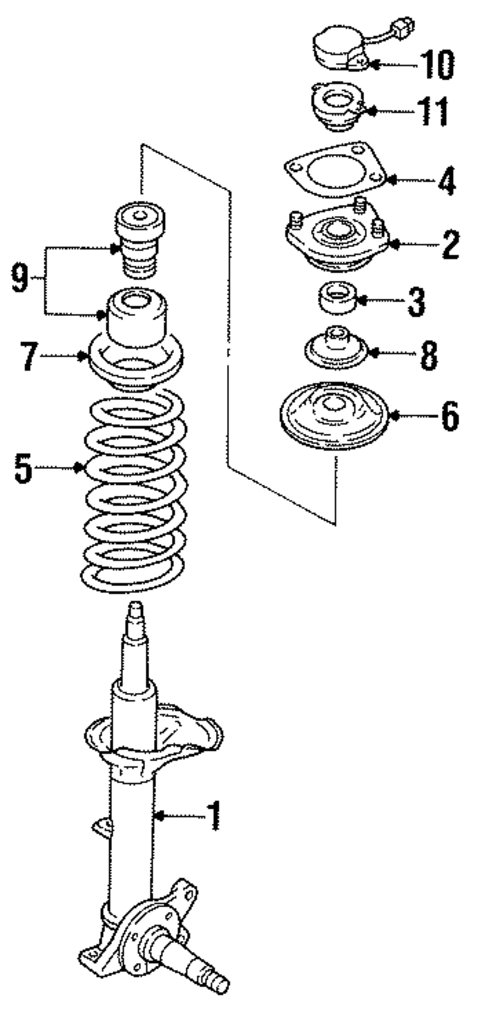 10
11
4
2
9
3
7
8
6
5
1