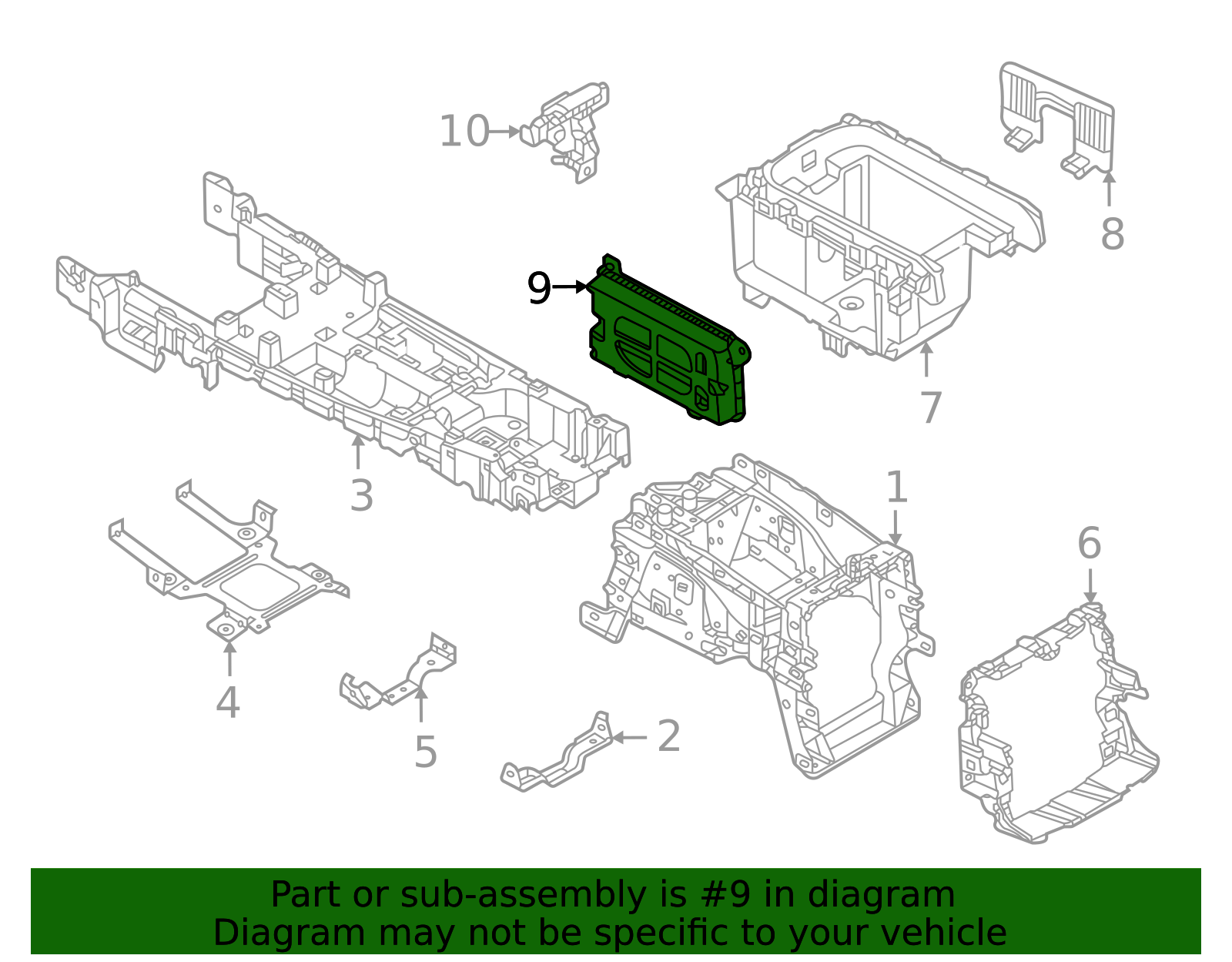 10

8

9

7

3

1

6

4

5

2

Part or sub-assembly is #9 in diagram
Diagram may not be specific to your vehicle