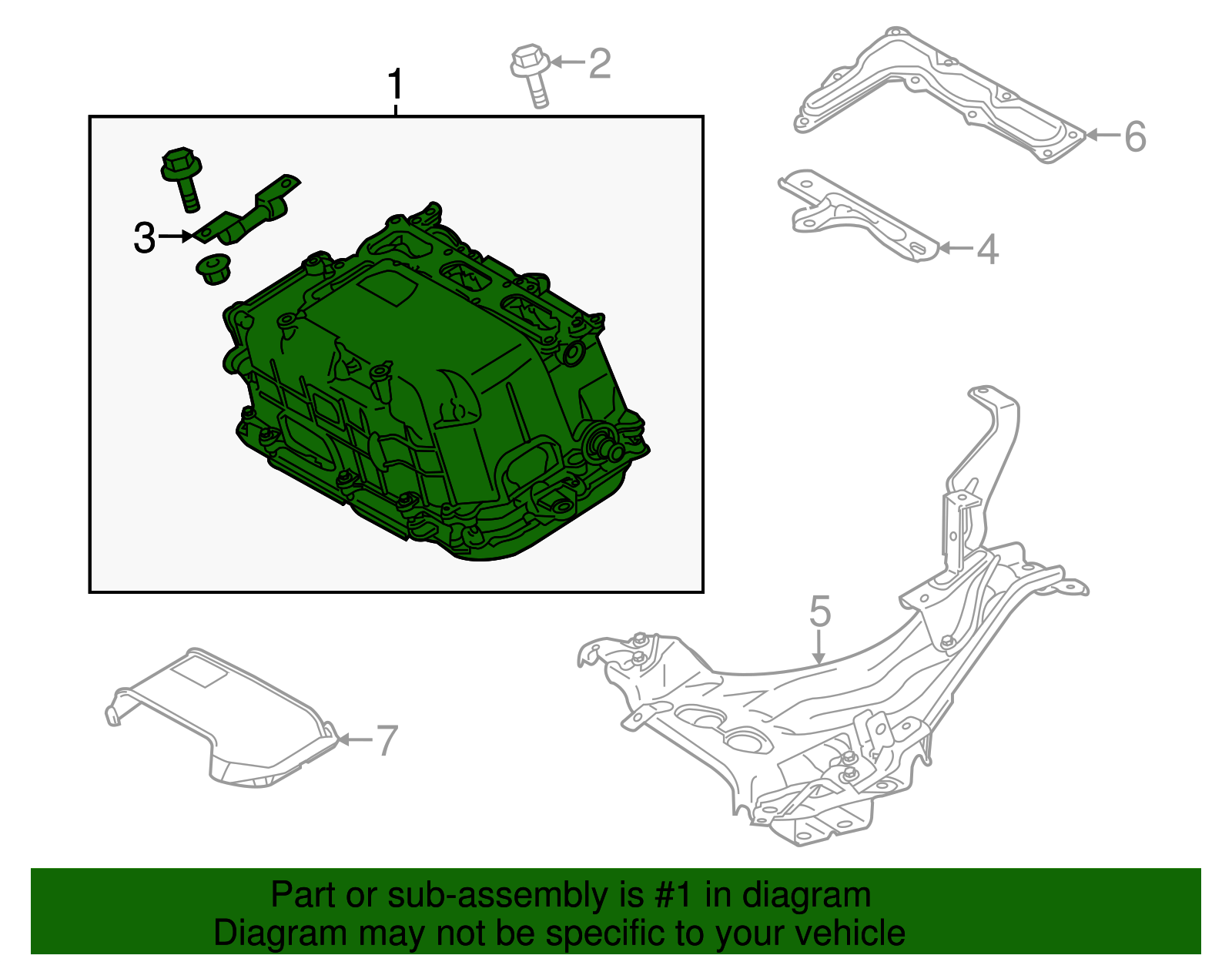 1
2
6
3
4
5
7

Part or sub-assembly is #1 in diagram
Diagram may not be specific to your vehicle