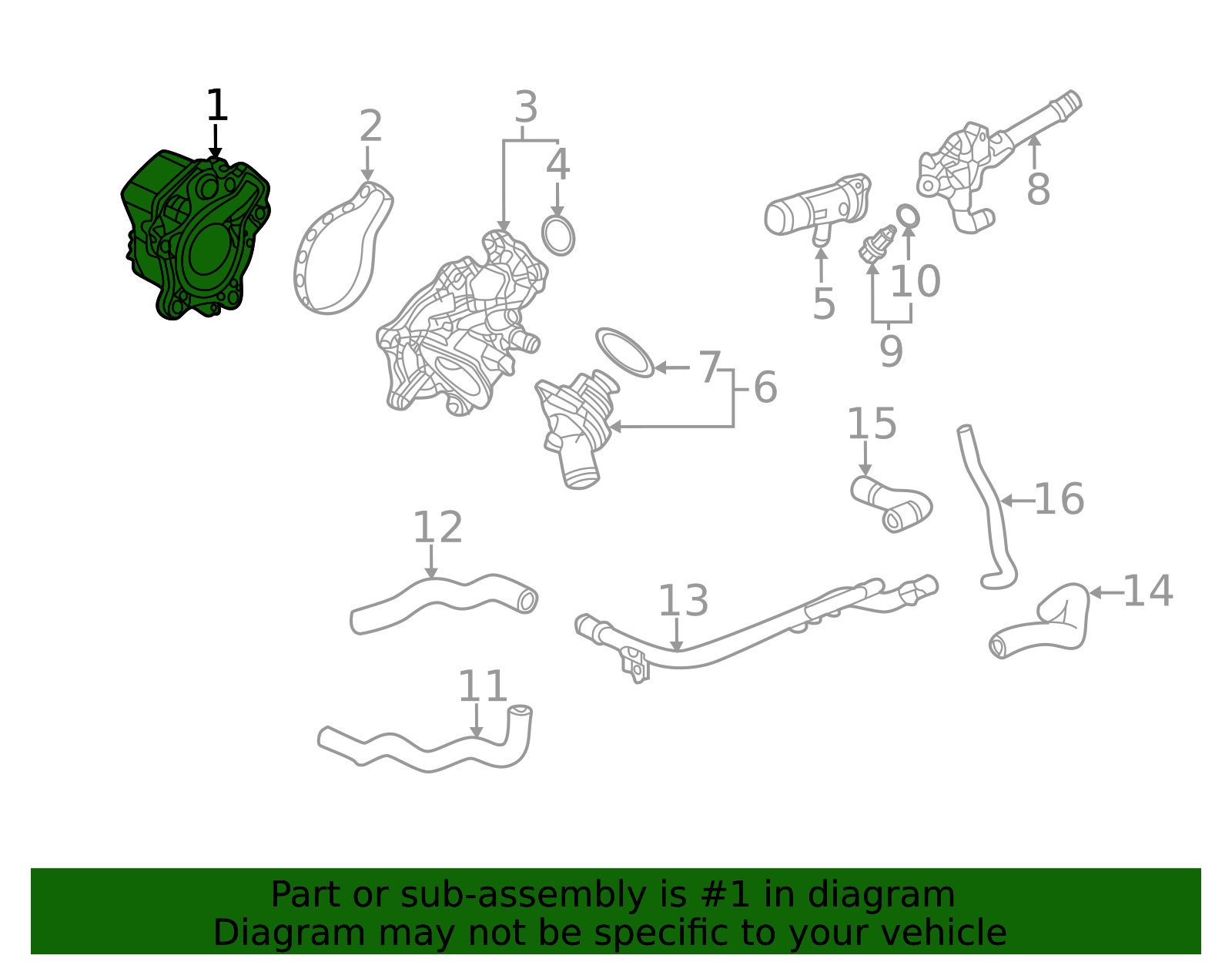 1
2
3
4
8
5
10
9
7
6
15
16
12
13
14
11

Part or sub-assembly is #1 in diagram
Diagram may not be specific to your vehicle