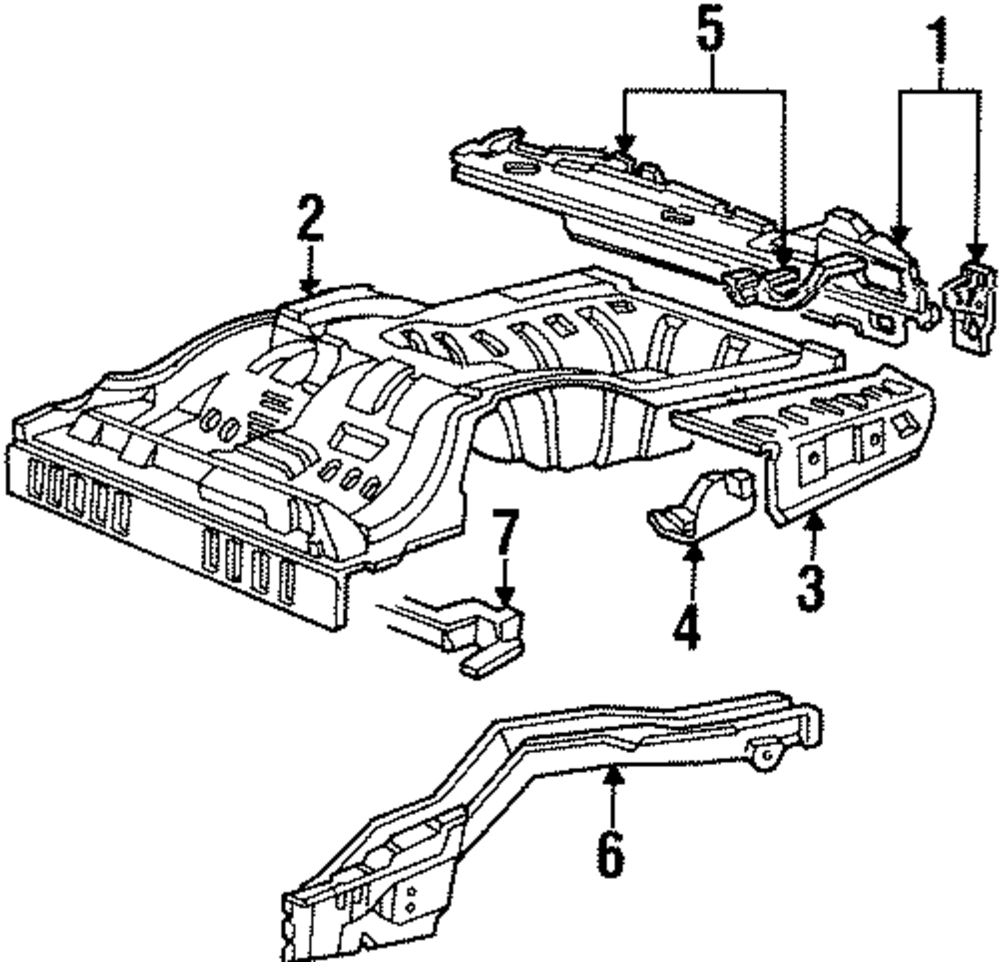 5
1
2
7
4
3
6