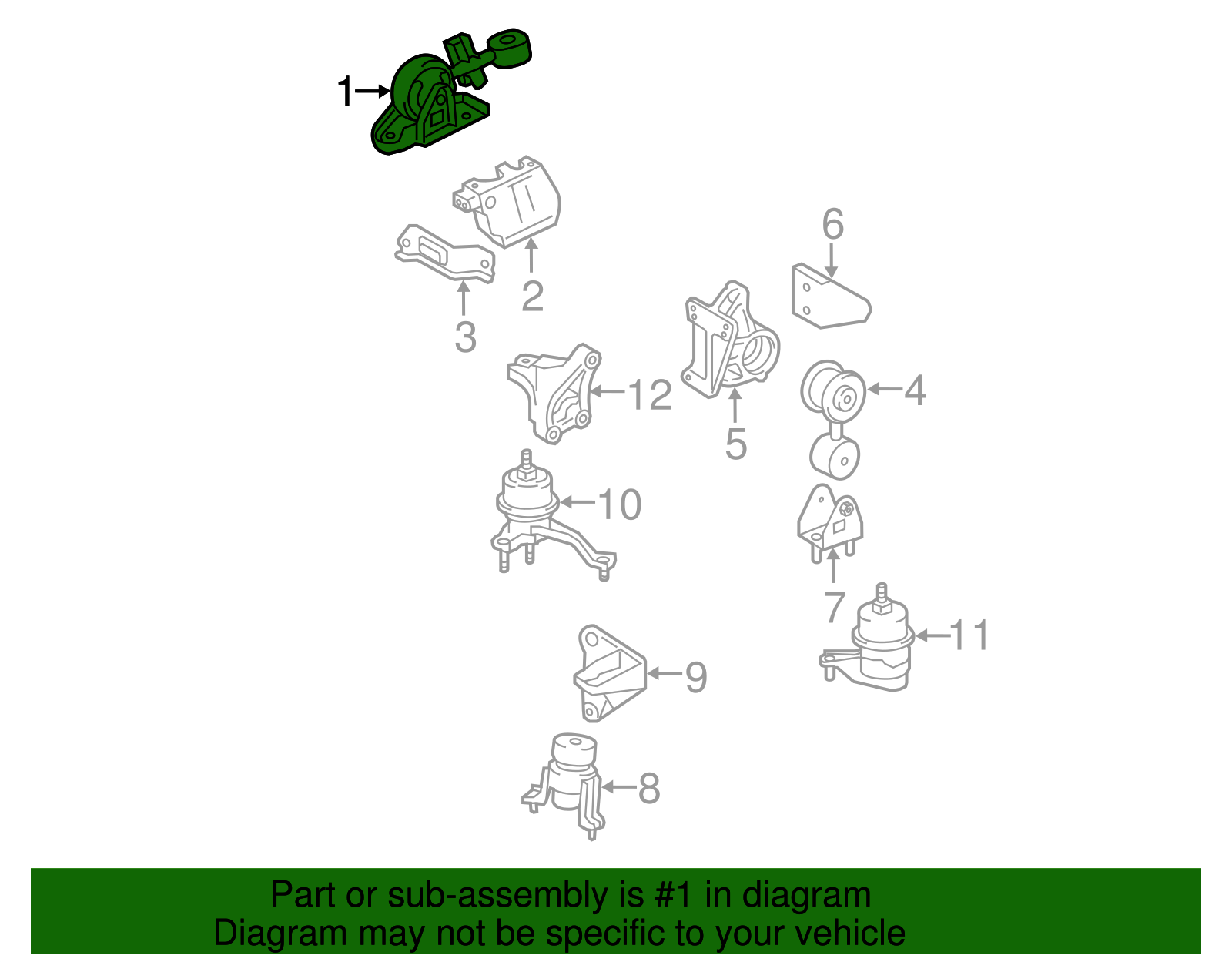 1
2
3
6
12
5
4
10
7
11
9
8

Part or sub-assembly is #1 in diagram
Diagram may not be specific to your vehicle