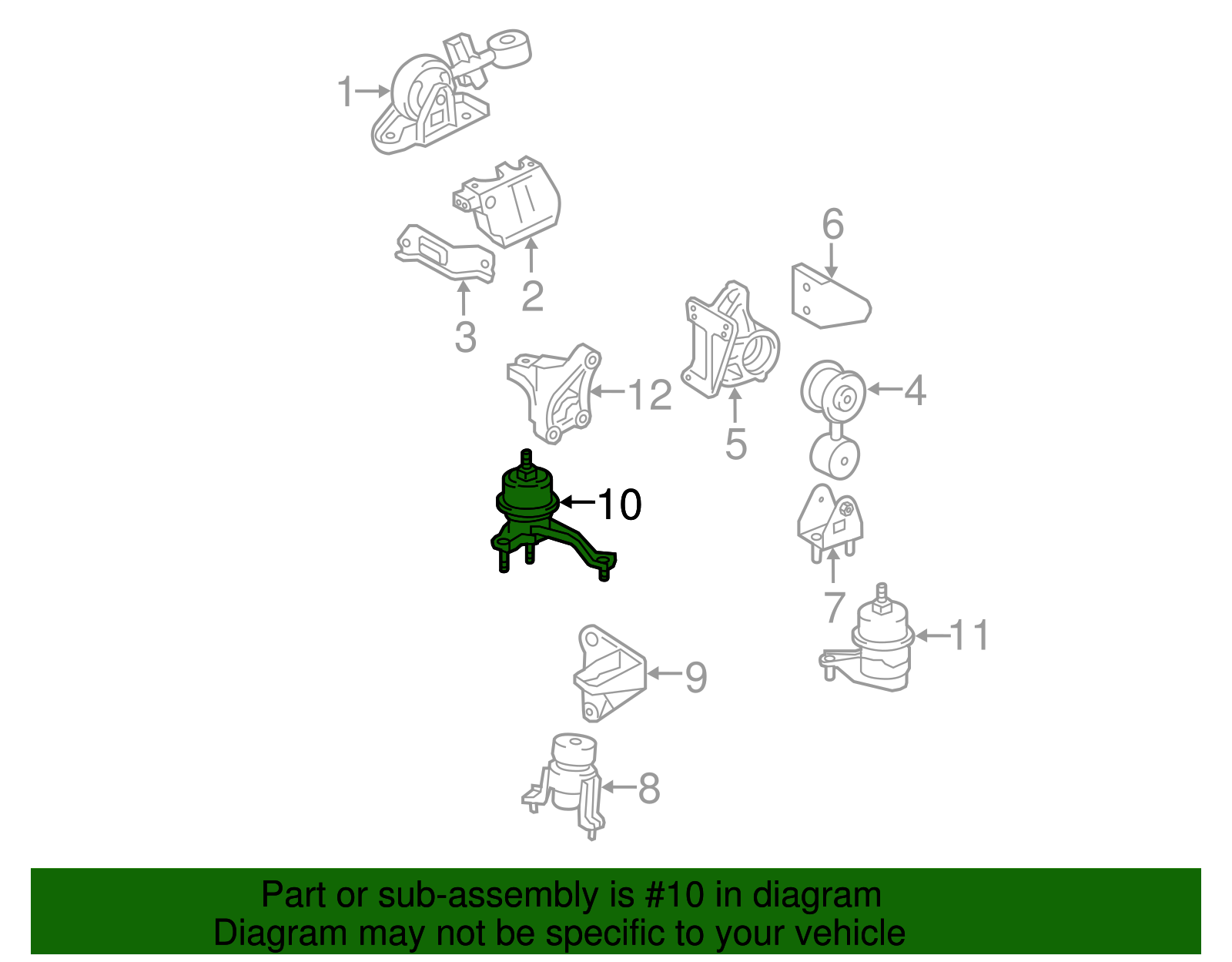 1
2
3
6
12
5
4
10
7
11
9
8

Part or sub-assembly is #10 in diagram
Diagram may not be specific to your vehicle