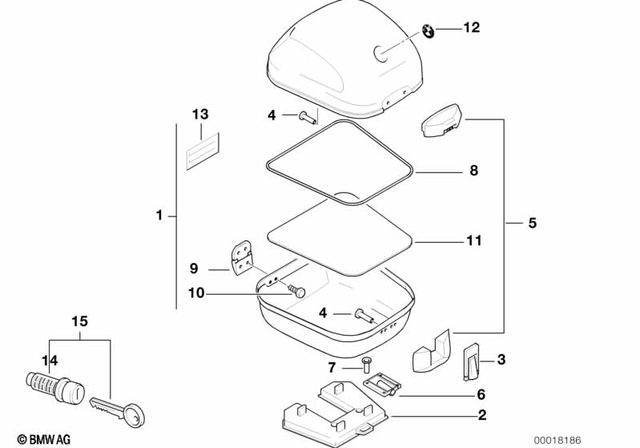 12
13
4
8
1
5
11
9
10
4
15
14
7
3
6
2
© BMW AG
00018186