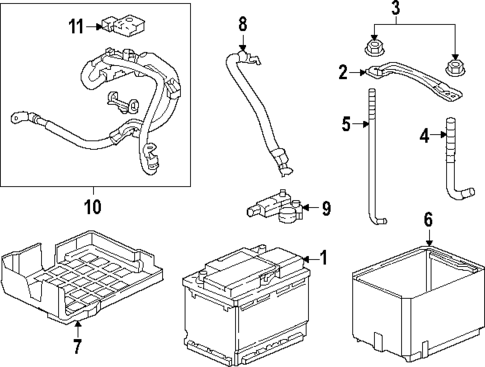 11
8
3
2
5
4
10
9
6
1
7