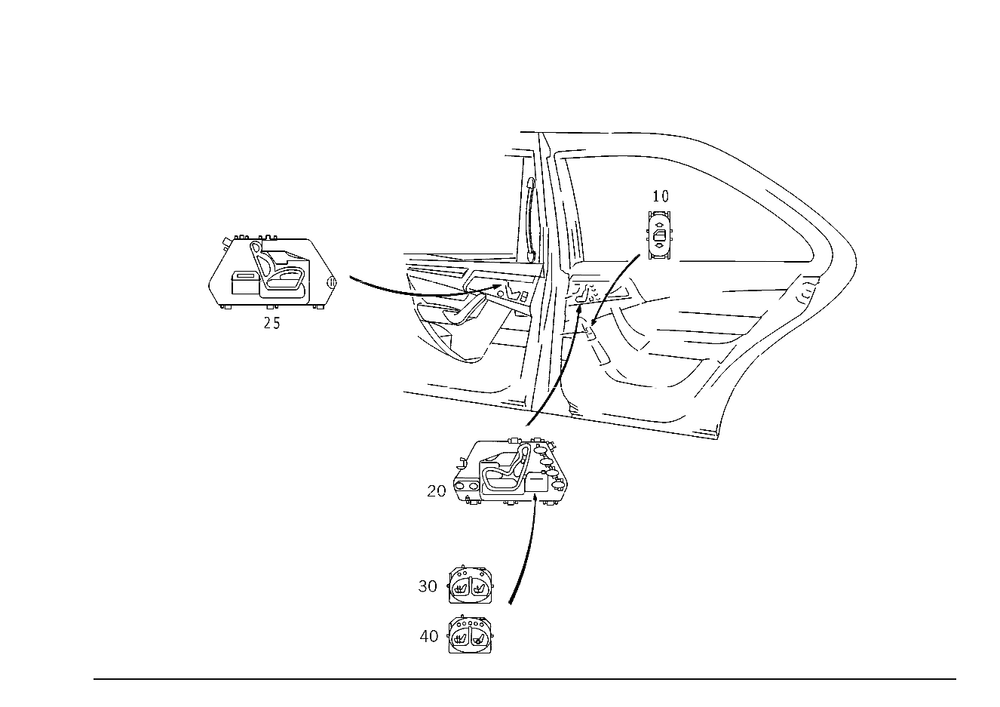 10

25

20

30

40