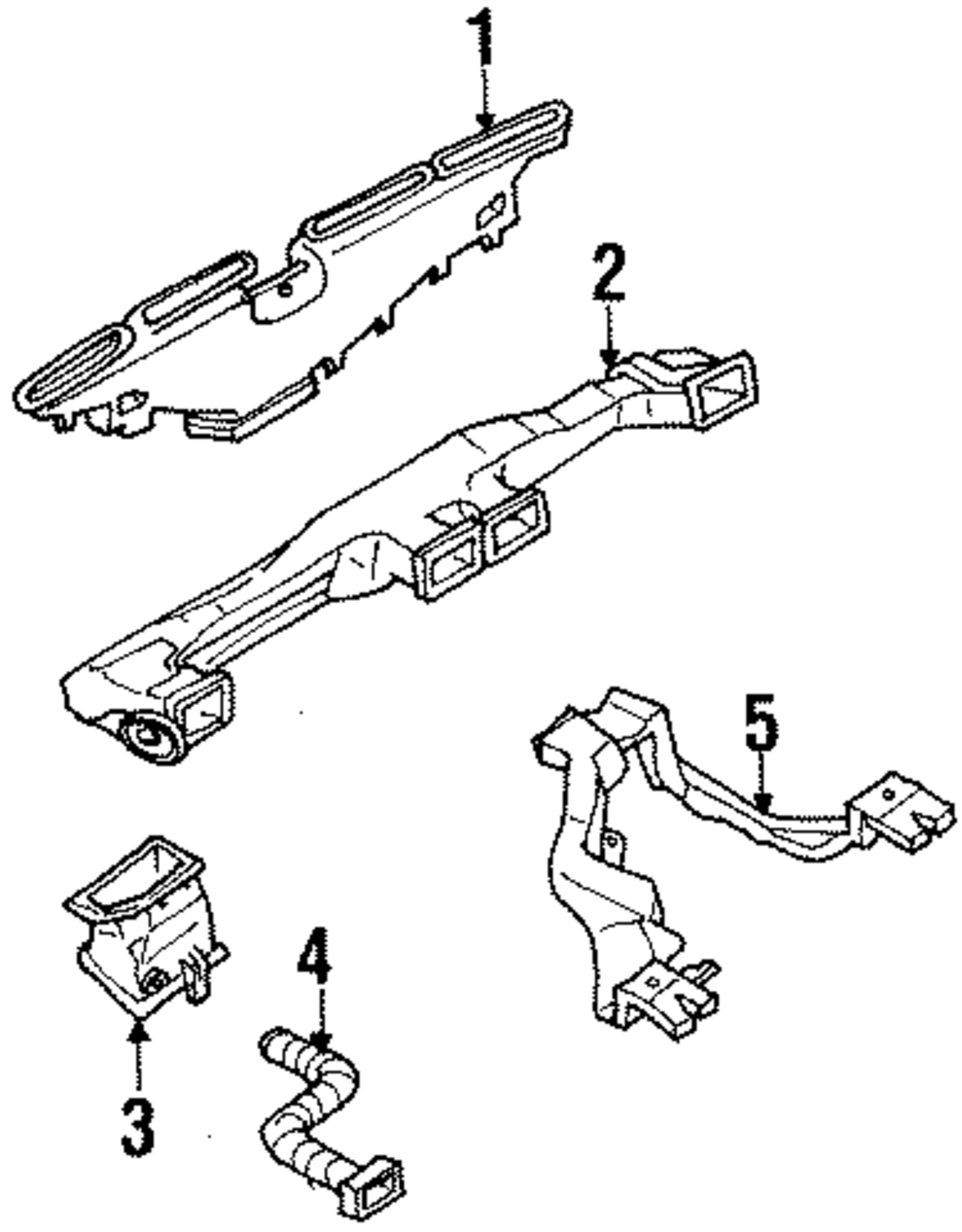 1
2
5
4
3