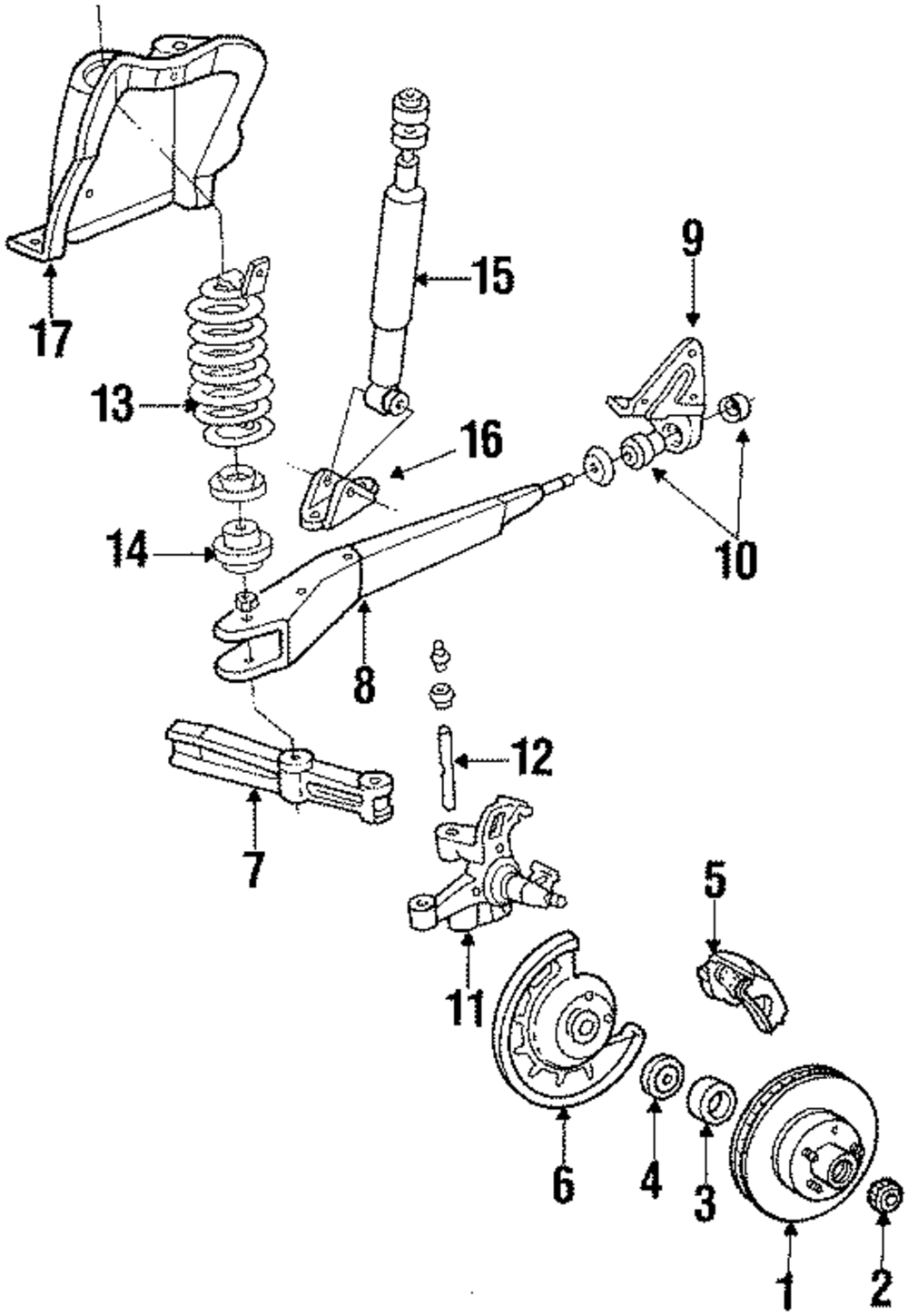 17
15
9
13
16
14
10
8
12
7
5
11
6
4
3
1
2