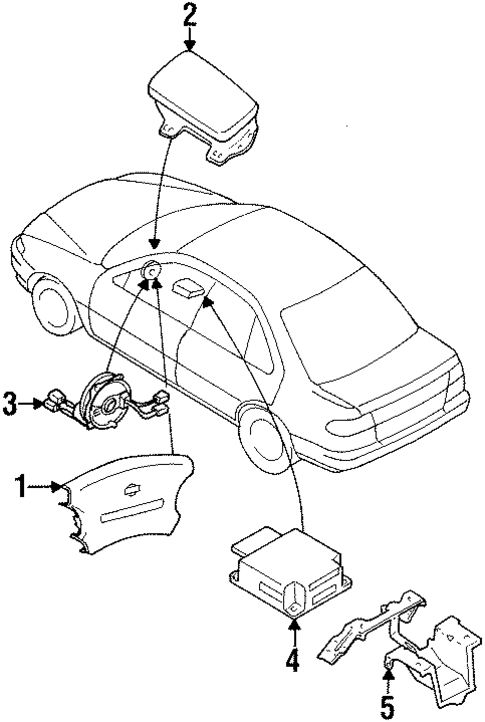 2
3
1
4
5