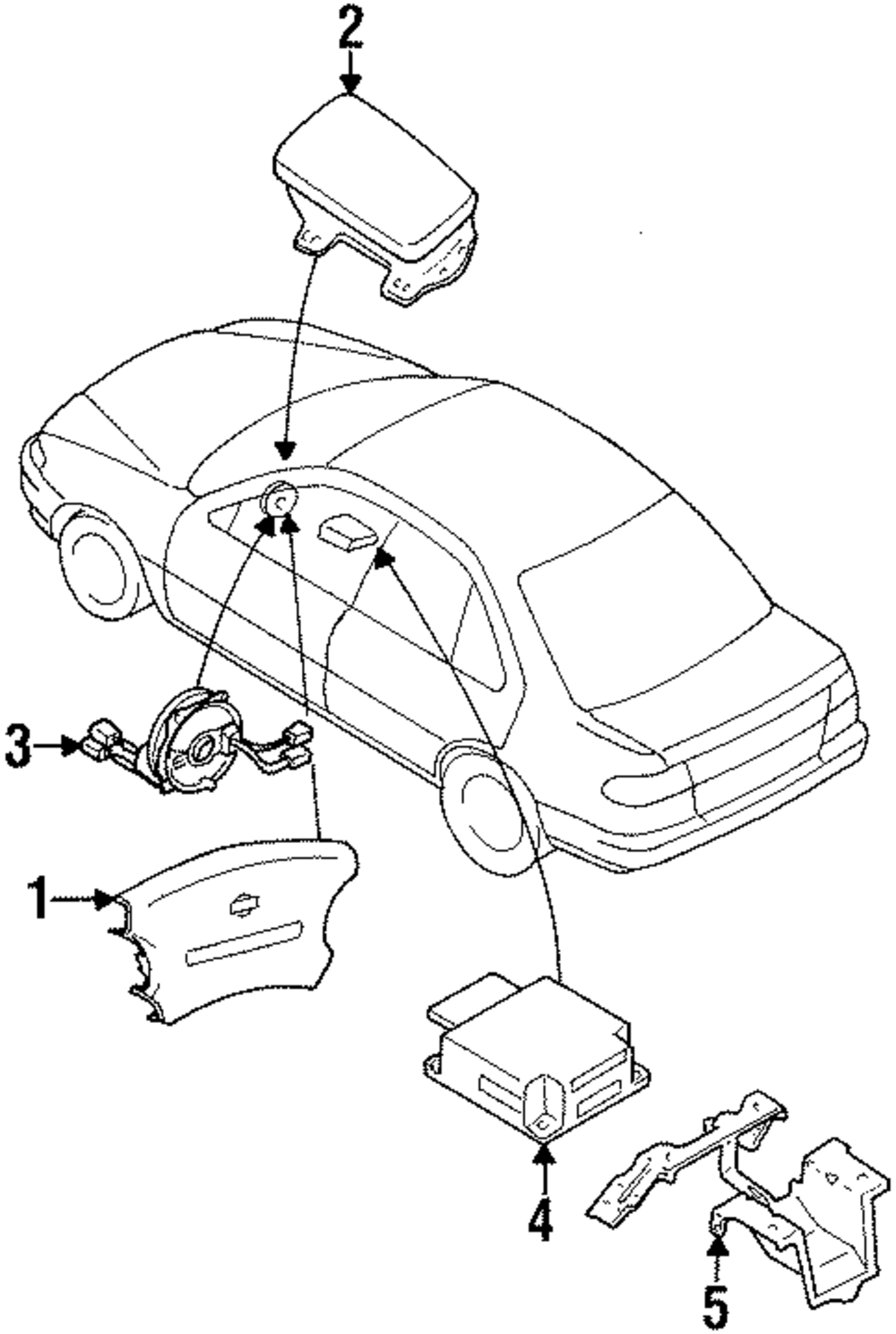 2

3

1

4

5