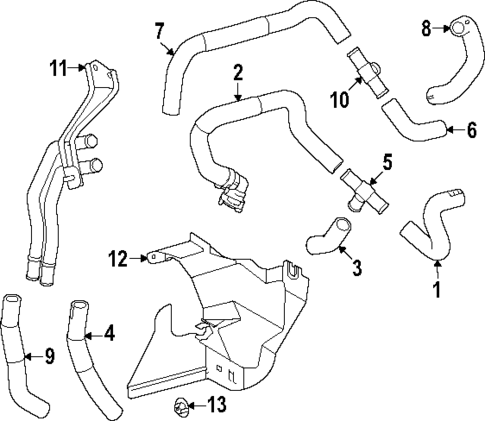 7
8
11
2
10
6
5
12
3
1
4
9
13