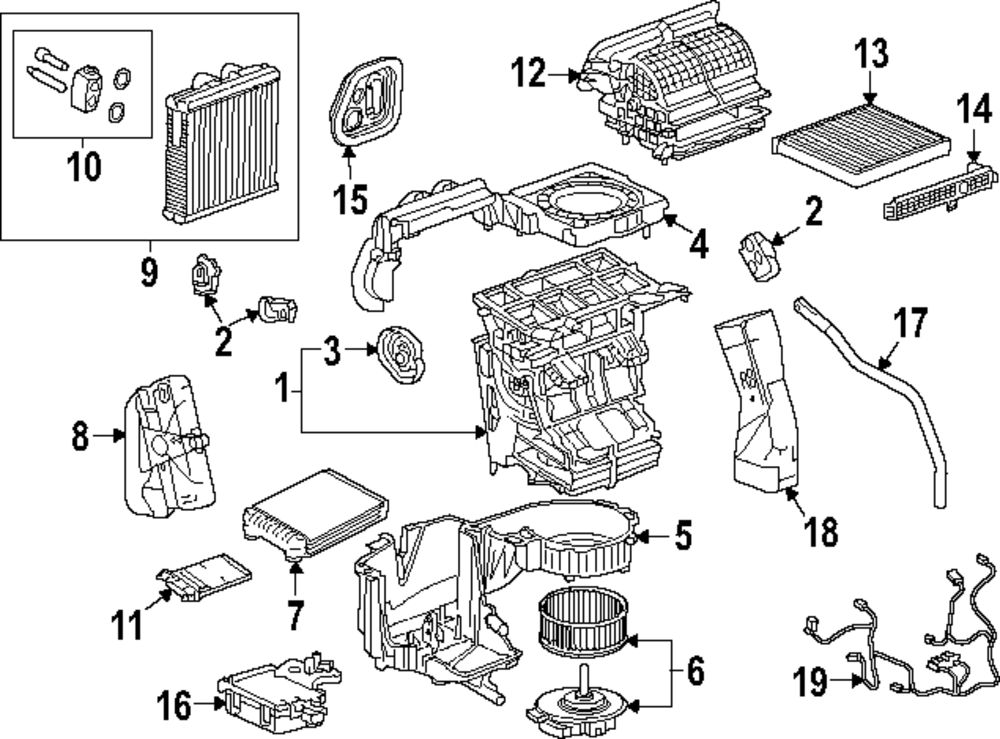 10
9
15
12
13
14
4
2
2
3
1
17
8
18
5
7
11
6
16
19