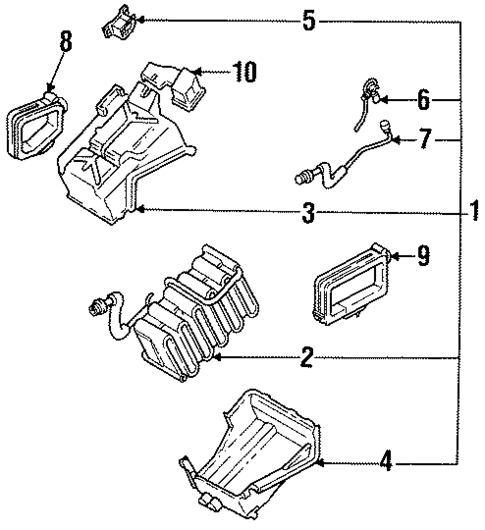 5
8
10
6
7
3
1
9
2
4