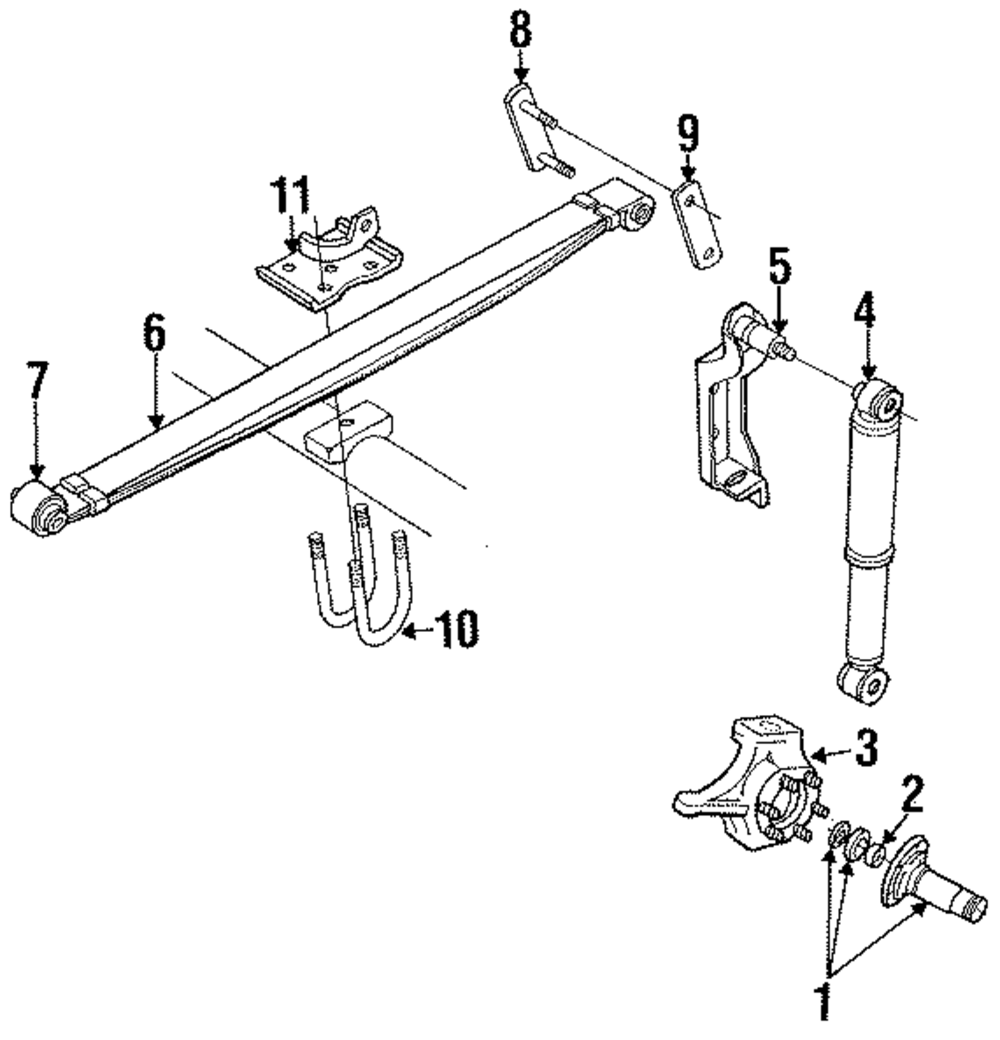 8
9
11
5
4
6
7
10
3
2
1