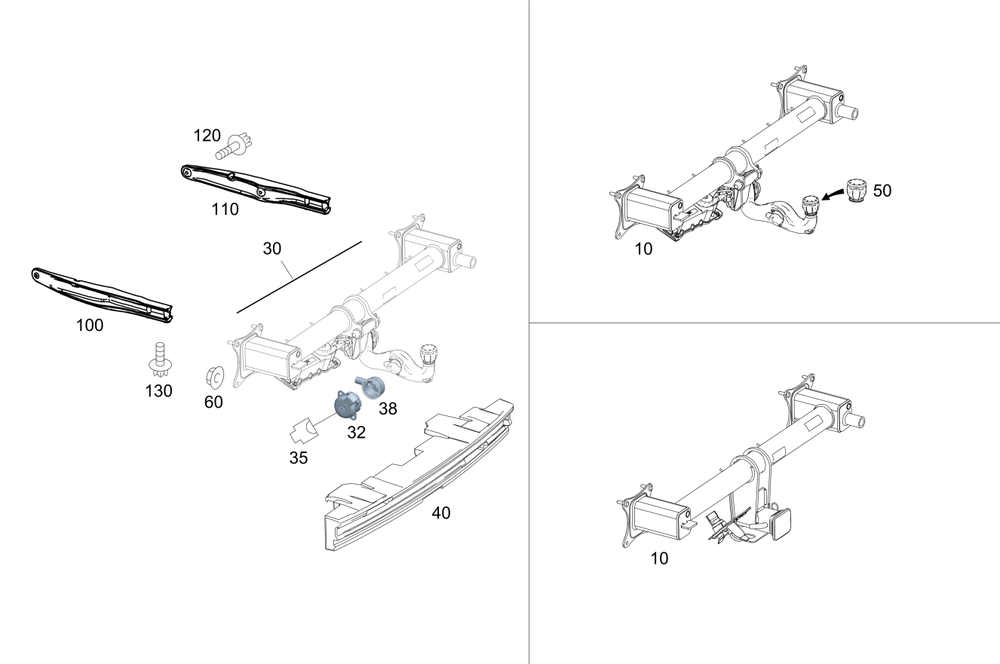 120
110
30
100
130
60
38
32
35
40
50
10
10