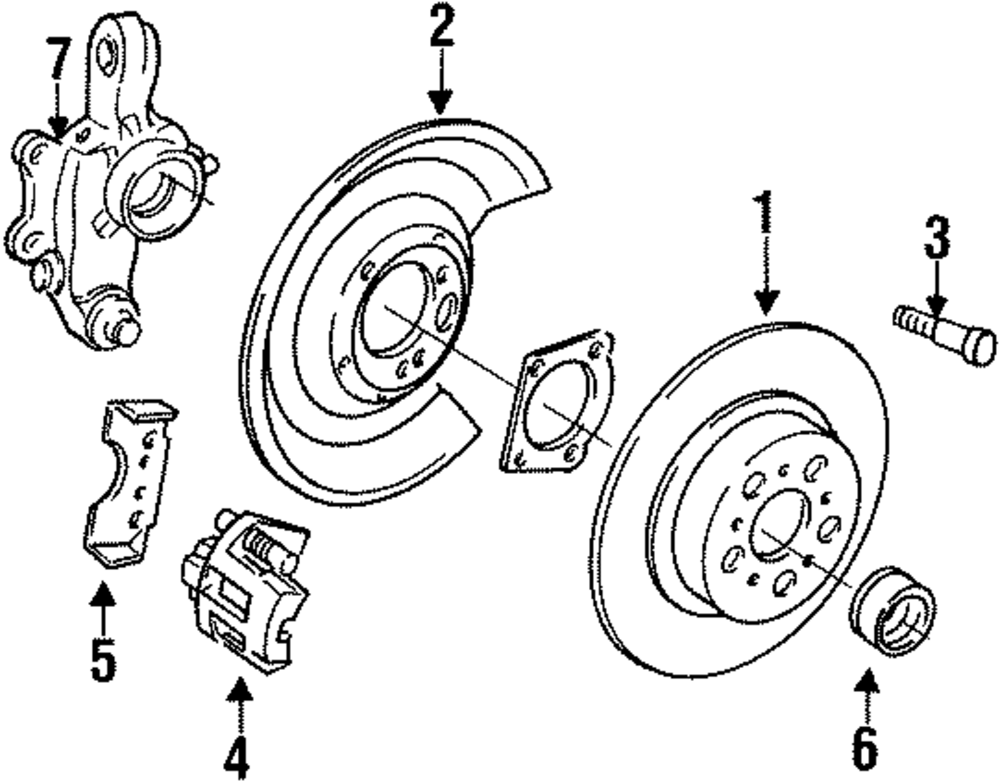 7
2
1
3
5
4
6