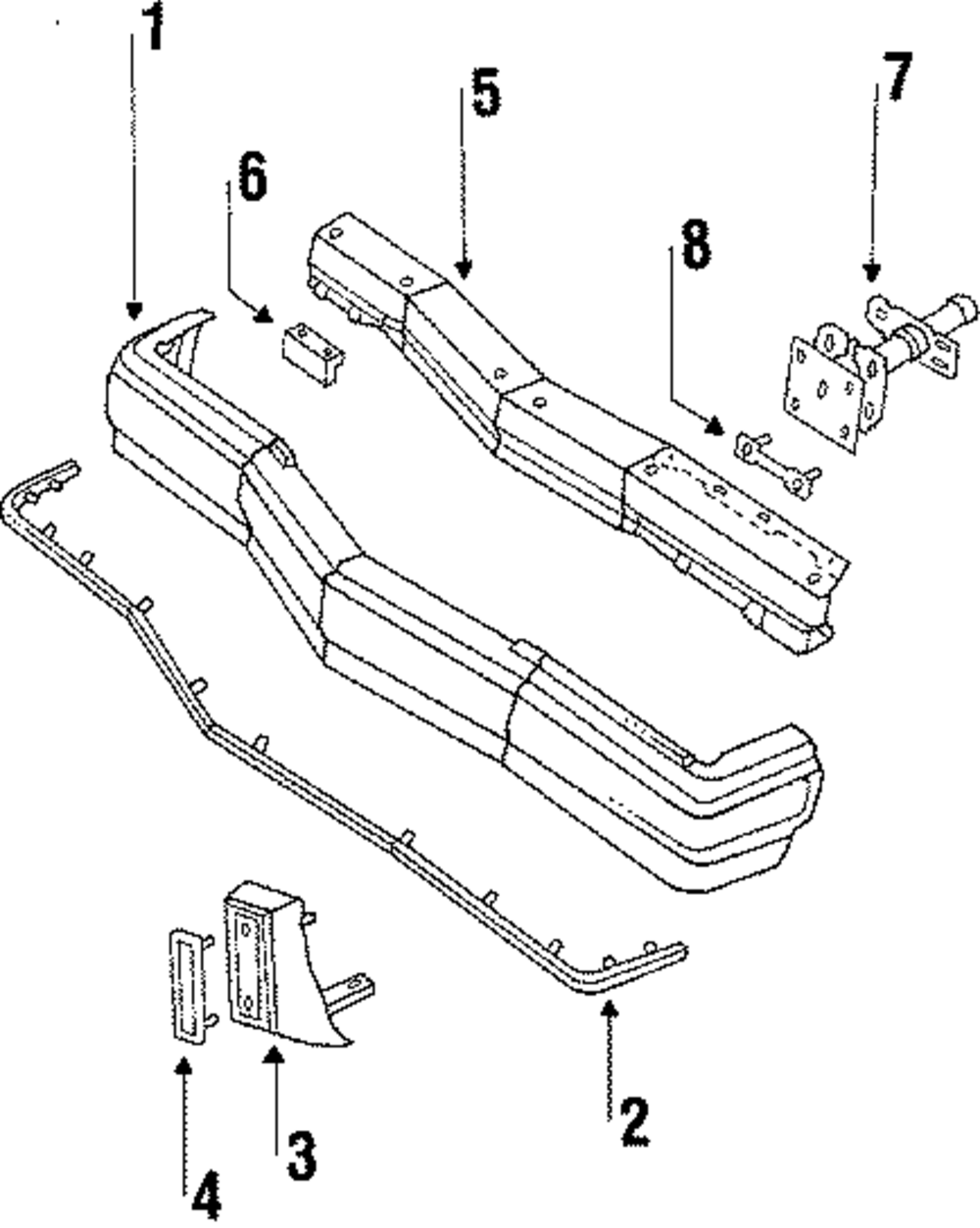 1
5
7
6
8
2
3
4