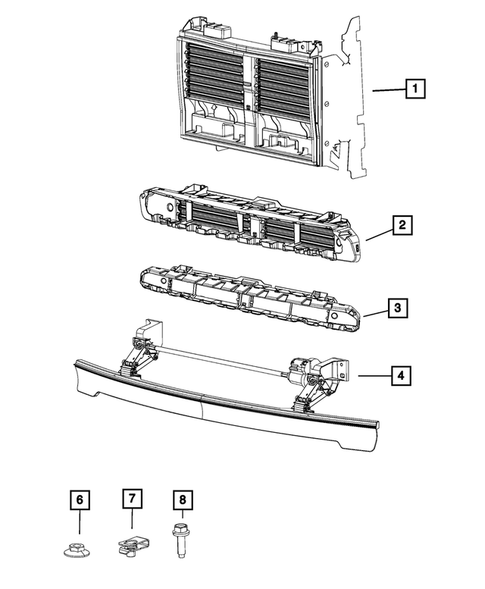 1
2
3
4
6
7
8