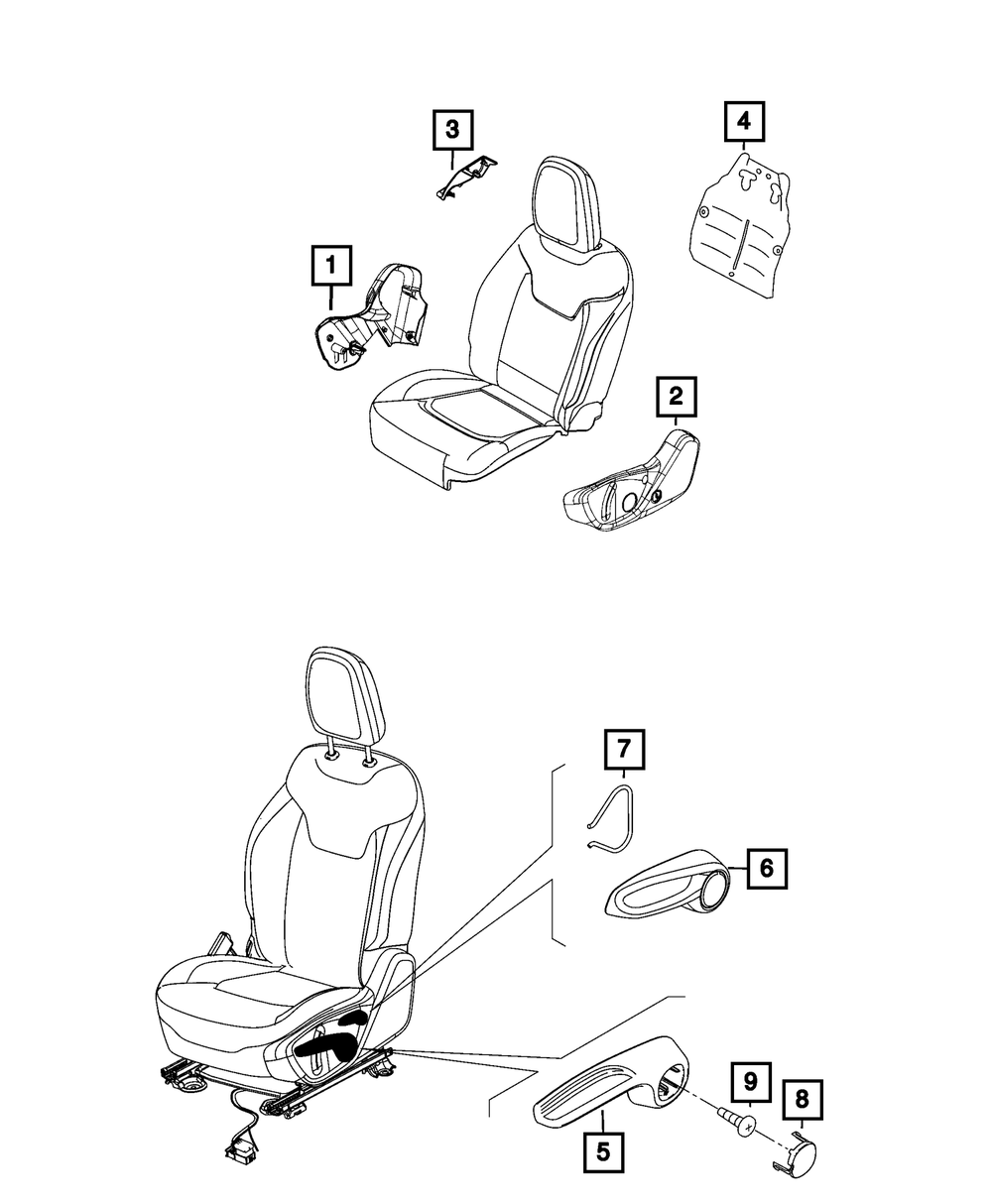 3
4
1
2
7
6
9
8
5