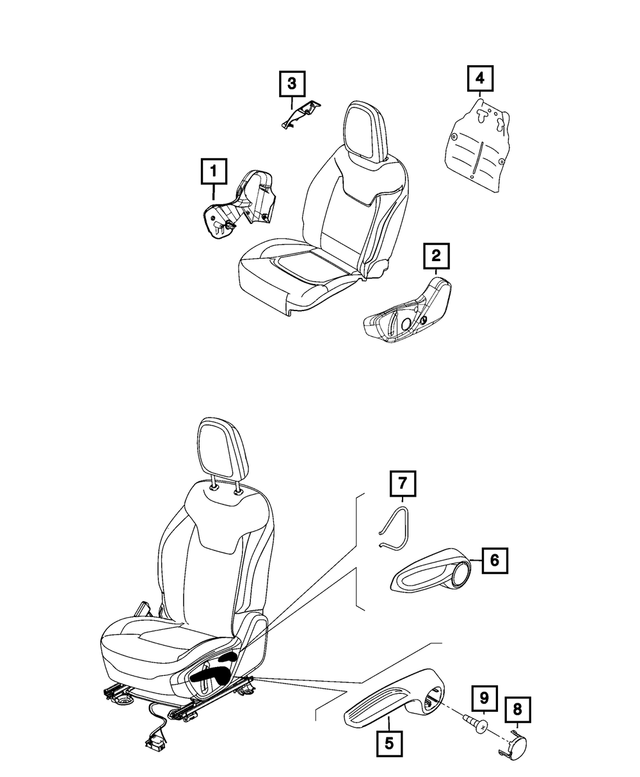 3
4
1
2
7
6
9
8
5