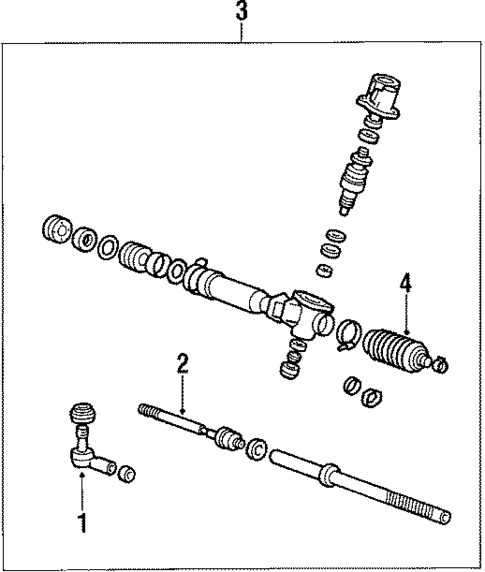 3
4
2
1