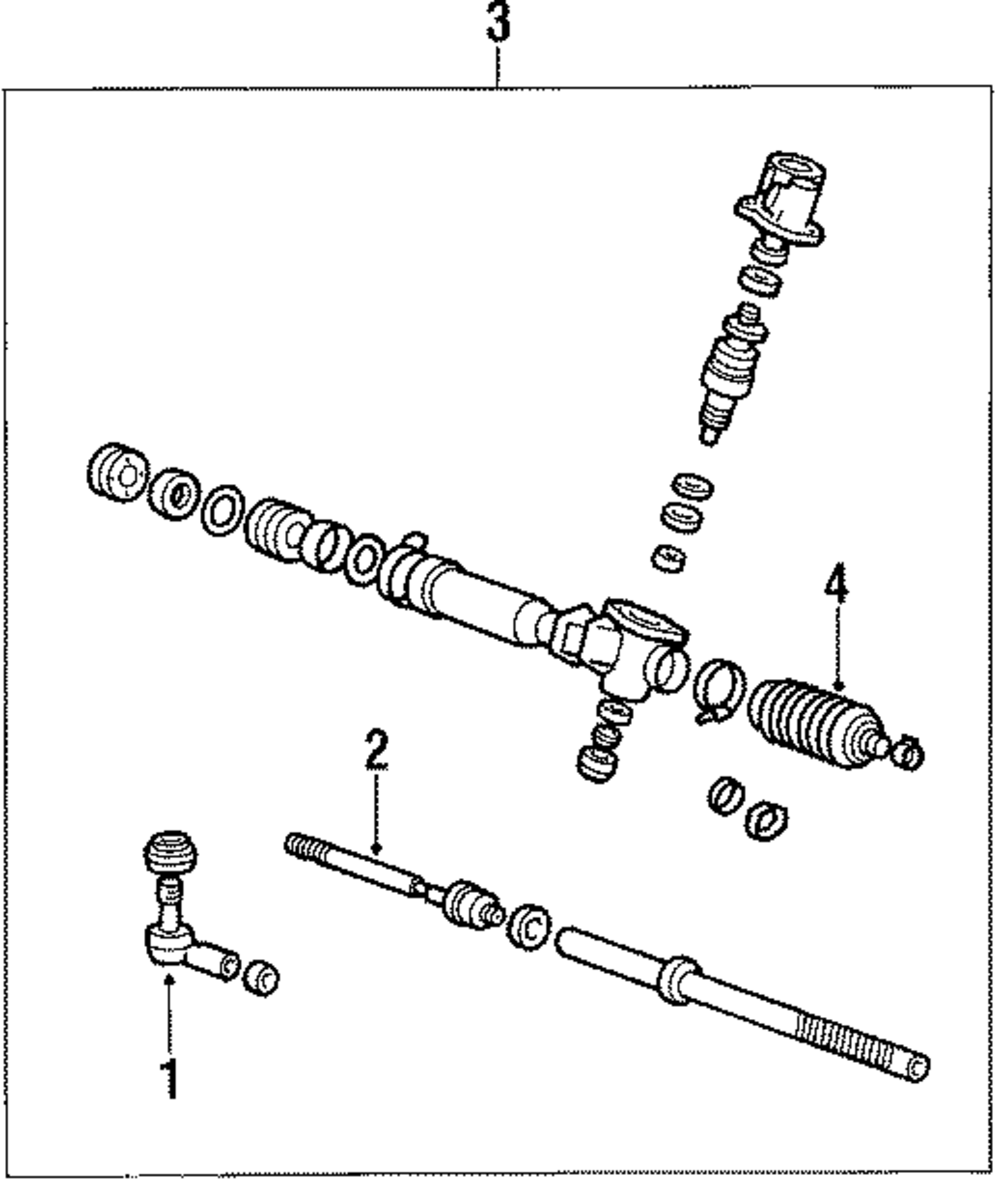 3

4

2

1