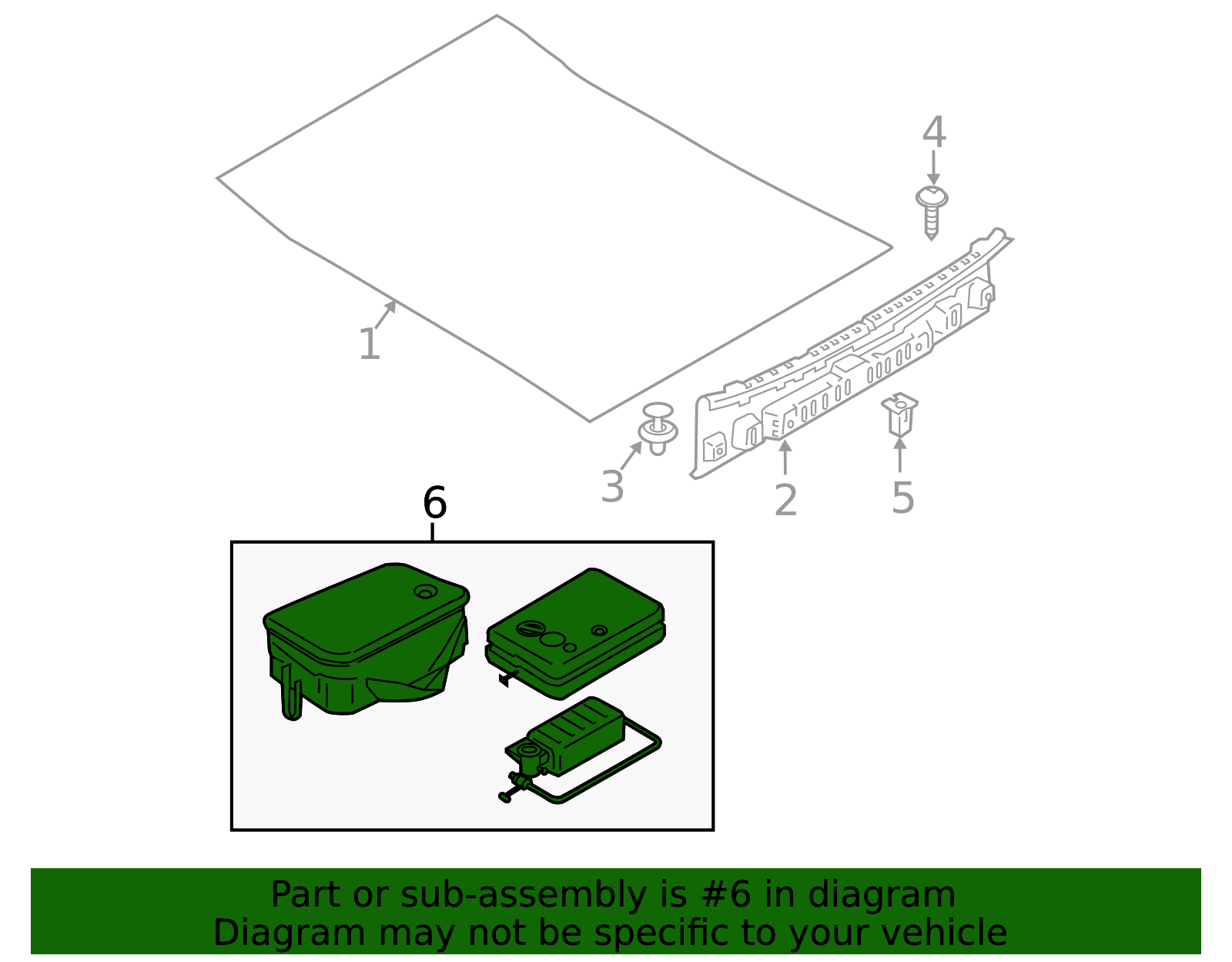 4
1
3
2
5
6

Part or sub-assembly is #6 in diagram
Diagram may not be specific to your vehicle