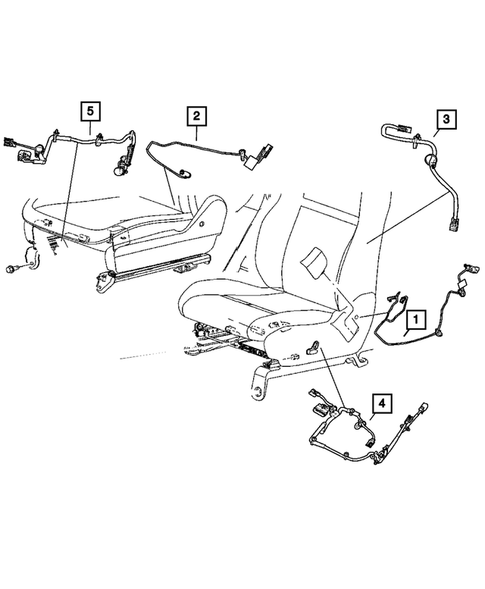 5
2
3
1
4