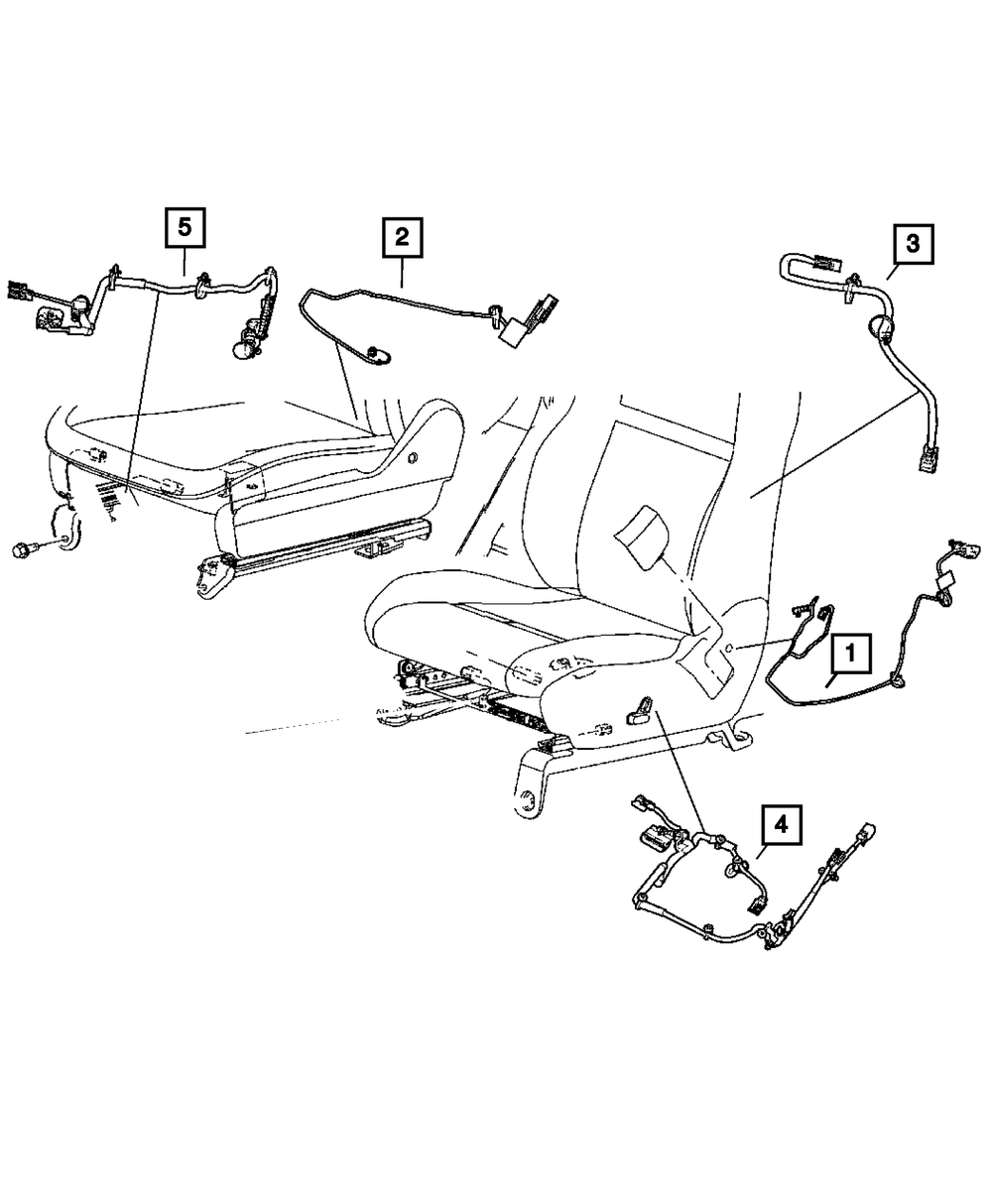 5

2

3

1

4