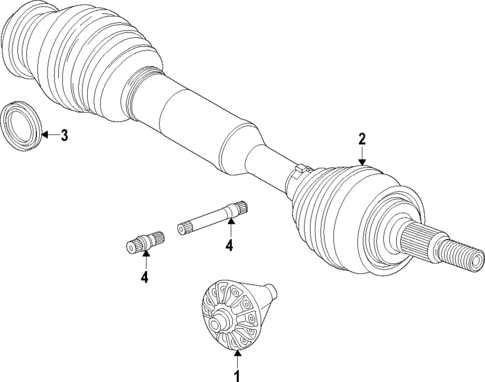 3
2
4
4
1