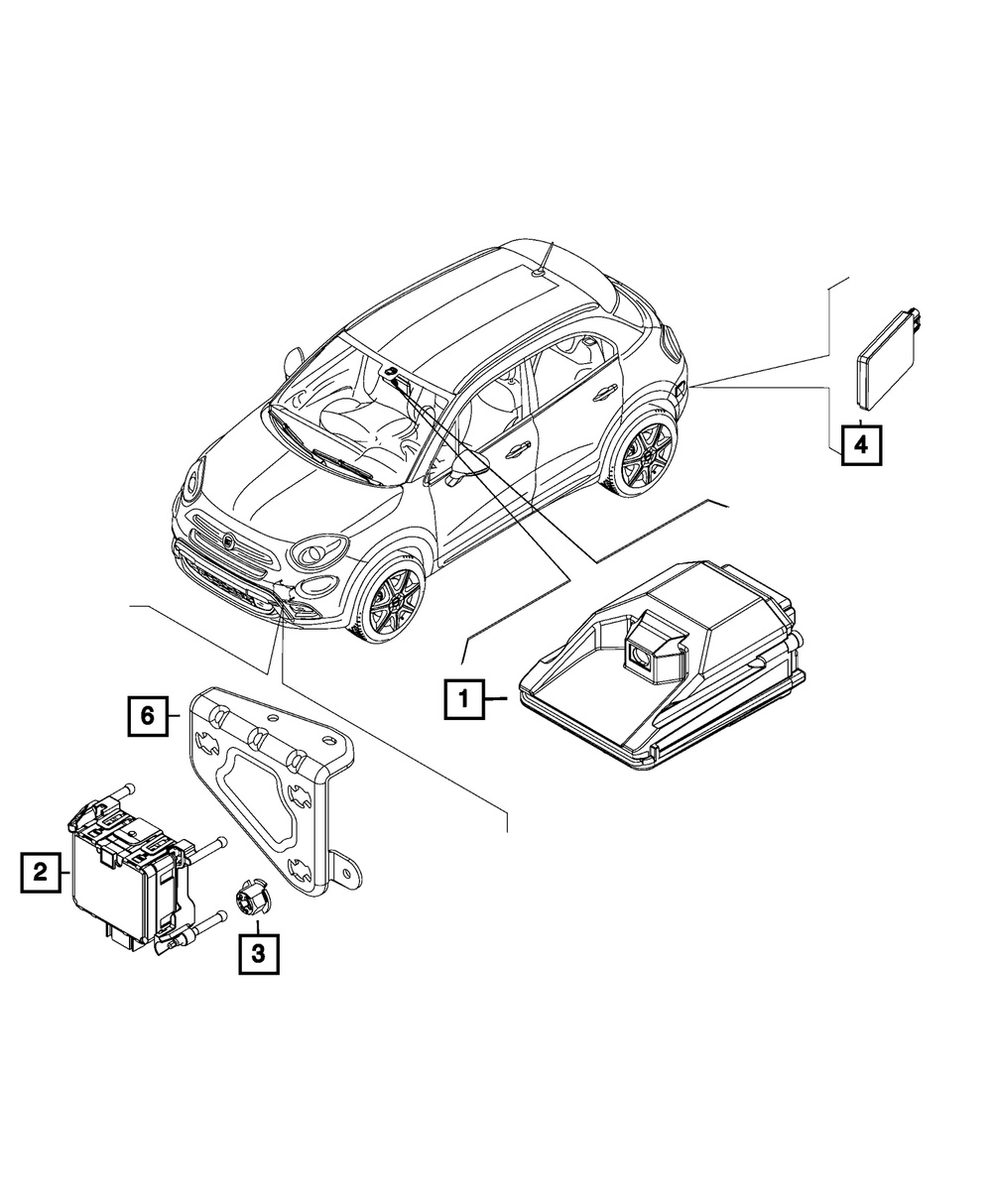 4
1
6
2
3